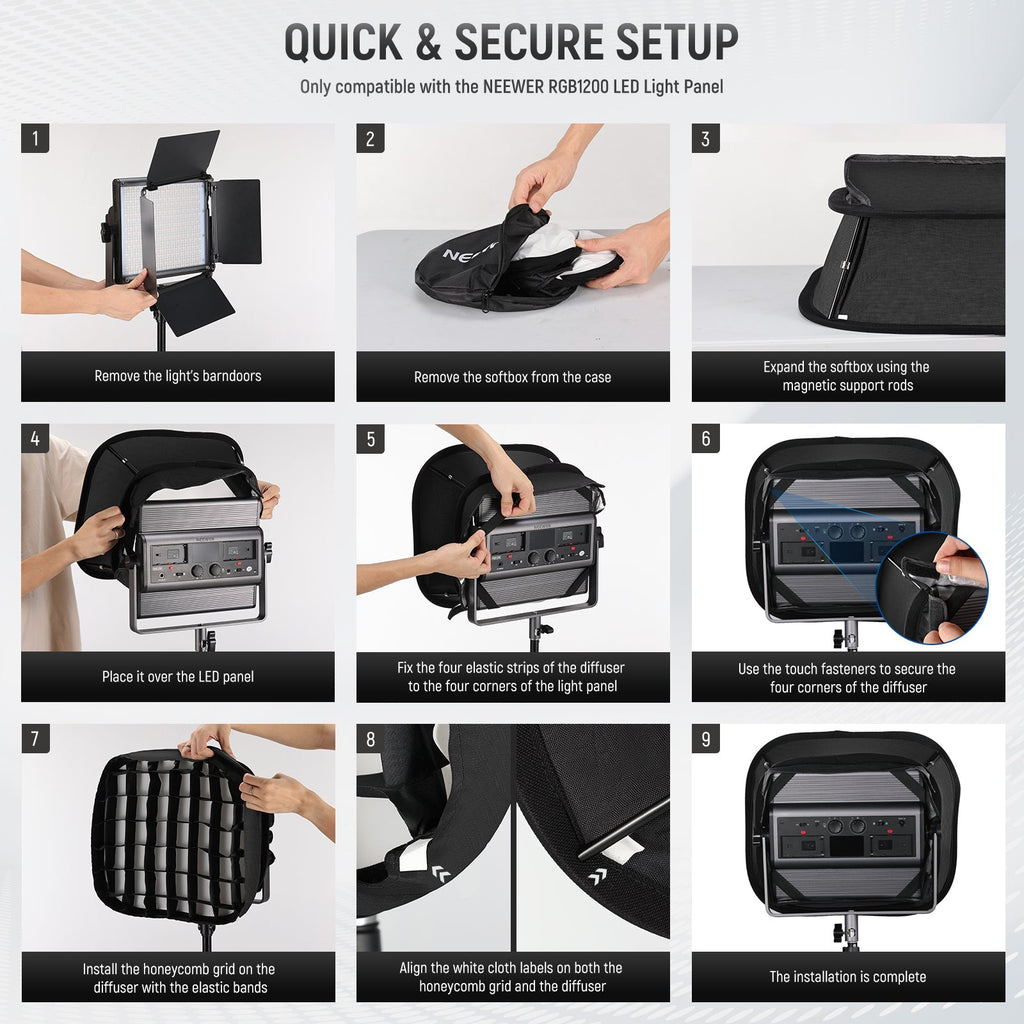 QUICK & SECURE SETUP

Only compatible with the NEEWER RGB1200 LED Light Panel

1

Remove the light's barndoors

2

NEEWER

Remove the softbox from the case

3

Expand the softbox using the magnetic support rods

4

Place it over the LED panel

5

Fix the four elastic strips of the diffuser to the four corners of the light panel

6

Use the touch fasteners to secure the four corners of the diffuser

7

Install the honeycomb grid on the diffuser with the elastic bands

8

Align the white cloth labels on both the honeycomb grid and the diffuser

9

The installation is complete