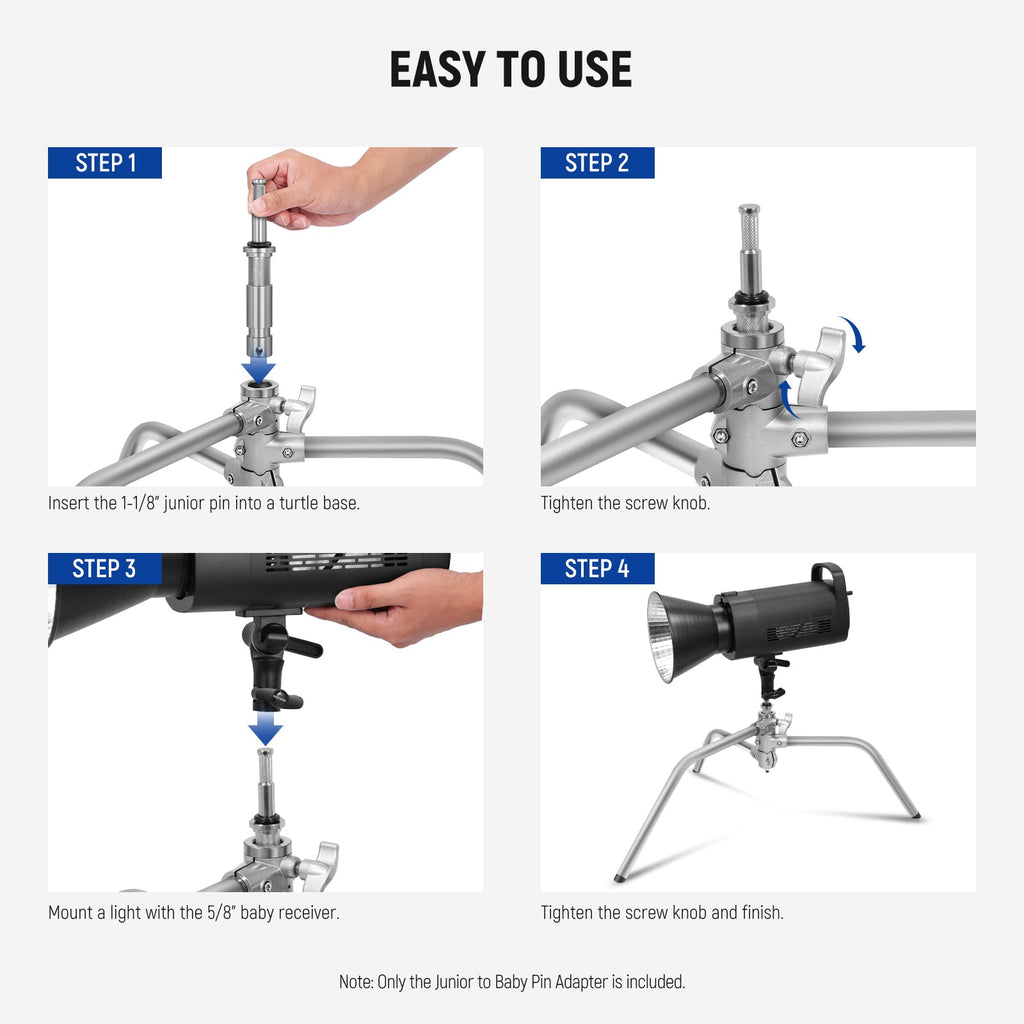 EASY TO USE

STEP 1

Insert the 1-1/8" junior pin into a turtle base.

STEP 2

Tighten the screw knob.

STEP 3

Mount a light with the 5/8" baby receiver.

STEP 4

Tighten the screw knob and finish.

Note: Only the Junior to Baby Pin Adapter is included.