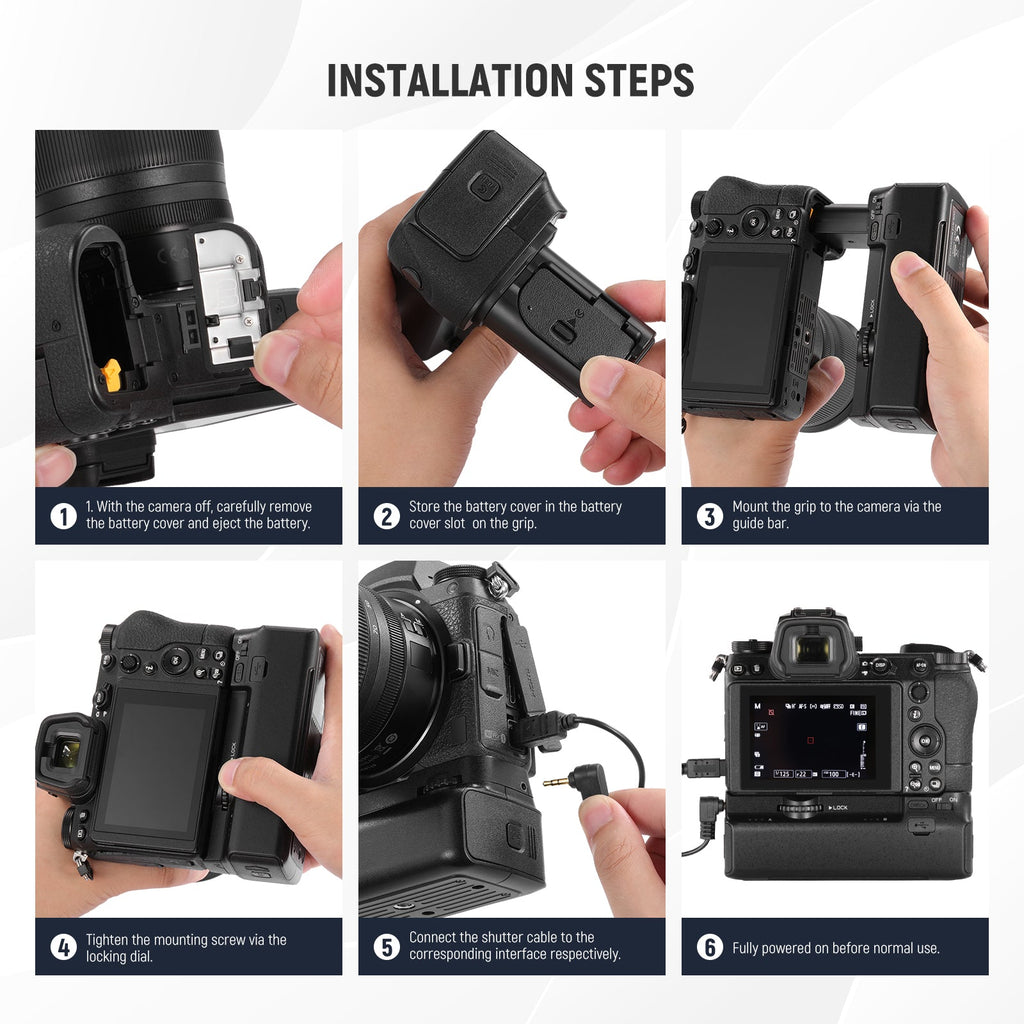 INSTALLATION STEPS

1 1. With the camera off, carefully remove the battery cover and eject the battery.

2 Store the battery cover in the battery cover slot on the grip.

3 Mount the grip to the camera via the guide bar.

4 Tighten the mounting screw via the locking dial.

5 Connect the shutter cable to the corresponding interface respectively.

6 Fully powered on before normal use.