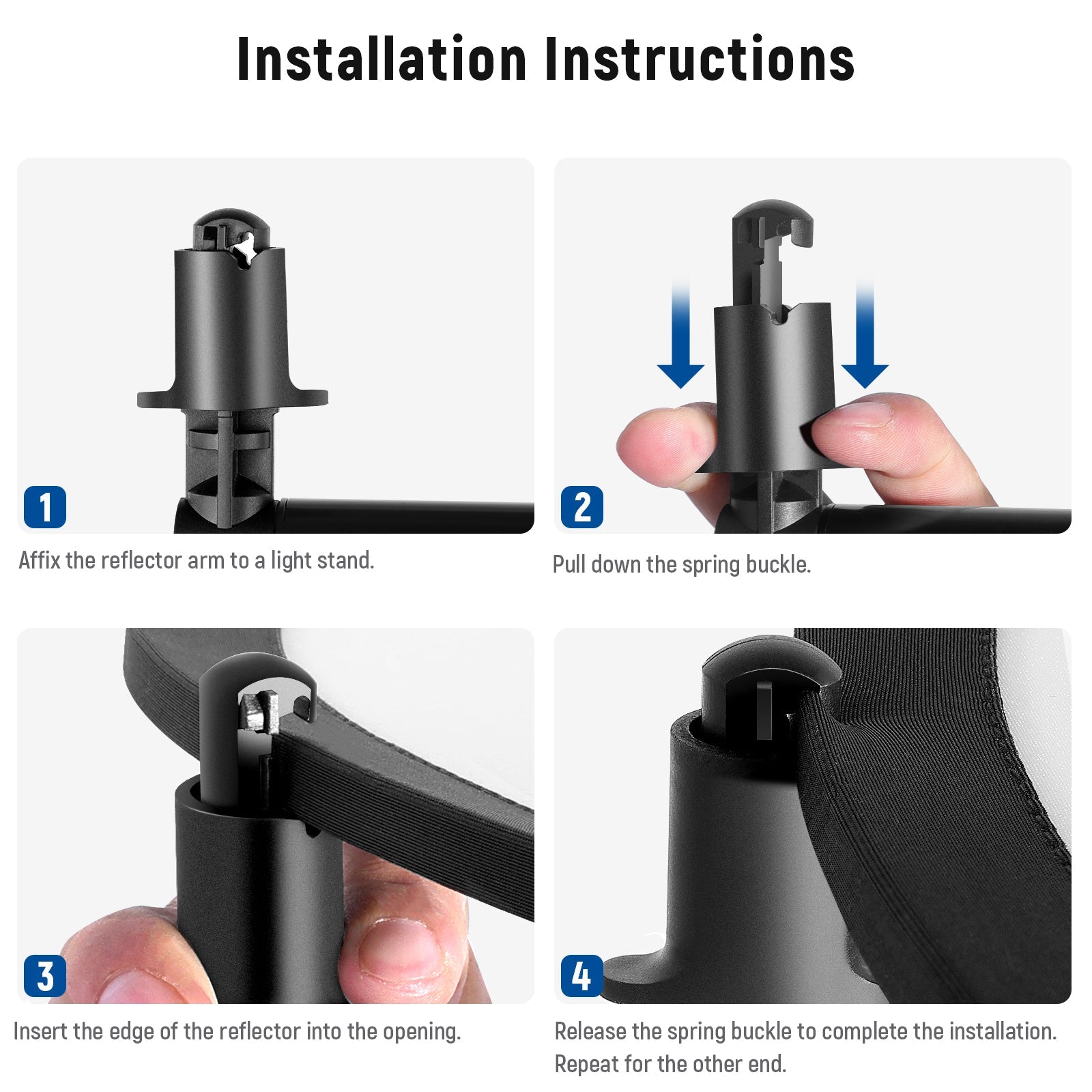 Installation Instructions

1

Affix the reflector arm to a light stand.

2

Pull down the spring buckle.

3

Insert the edge of the reflector into the opening.

4

Release the spring buckle to complete the installation. Repeat for the other end.