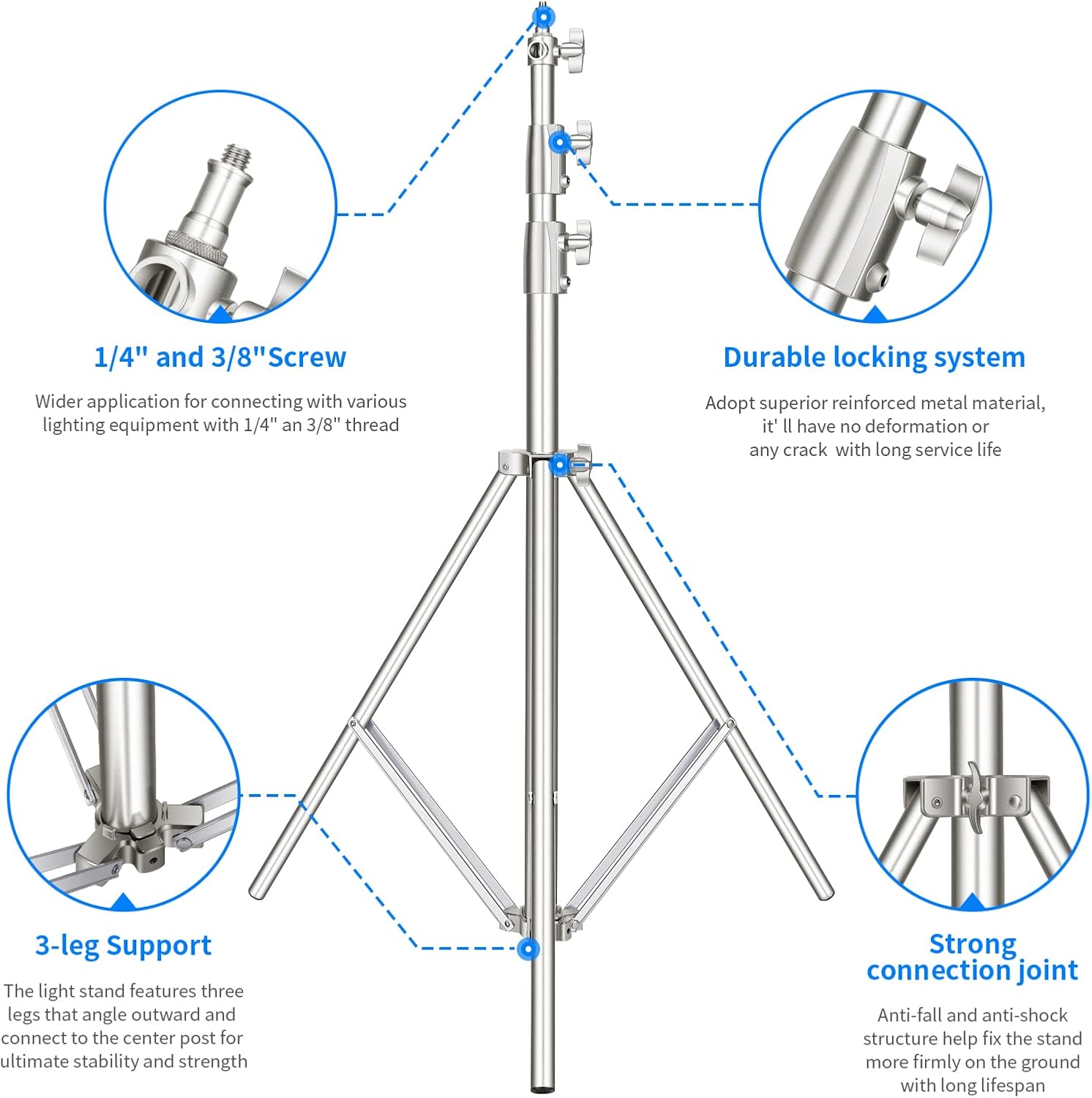 1/4" and 3/8"Screw

Wider application for connecting with various lighting equipment with 1/4" an 3/8" thread

Durable locking system

Adopt superior reinforced metal material, it' ll have no deformation or any crack with long service life

3-leg Support

The light stand features three legs that angle outward and connect to the center post for ultimate stability and strength

Strong connection joint

Anti-fall and anti-shock structure help fix the stand more firmly on the ground with long lifespan