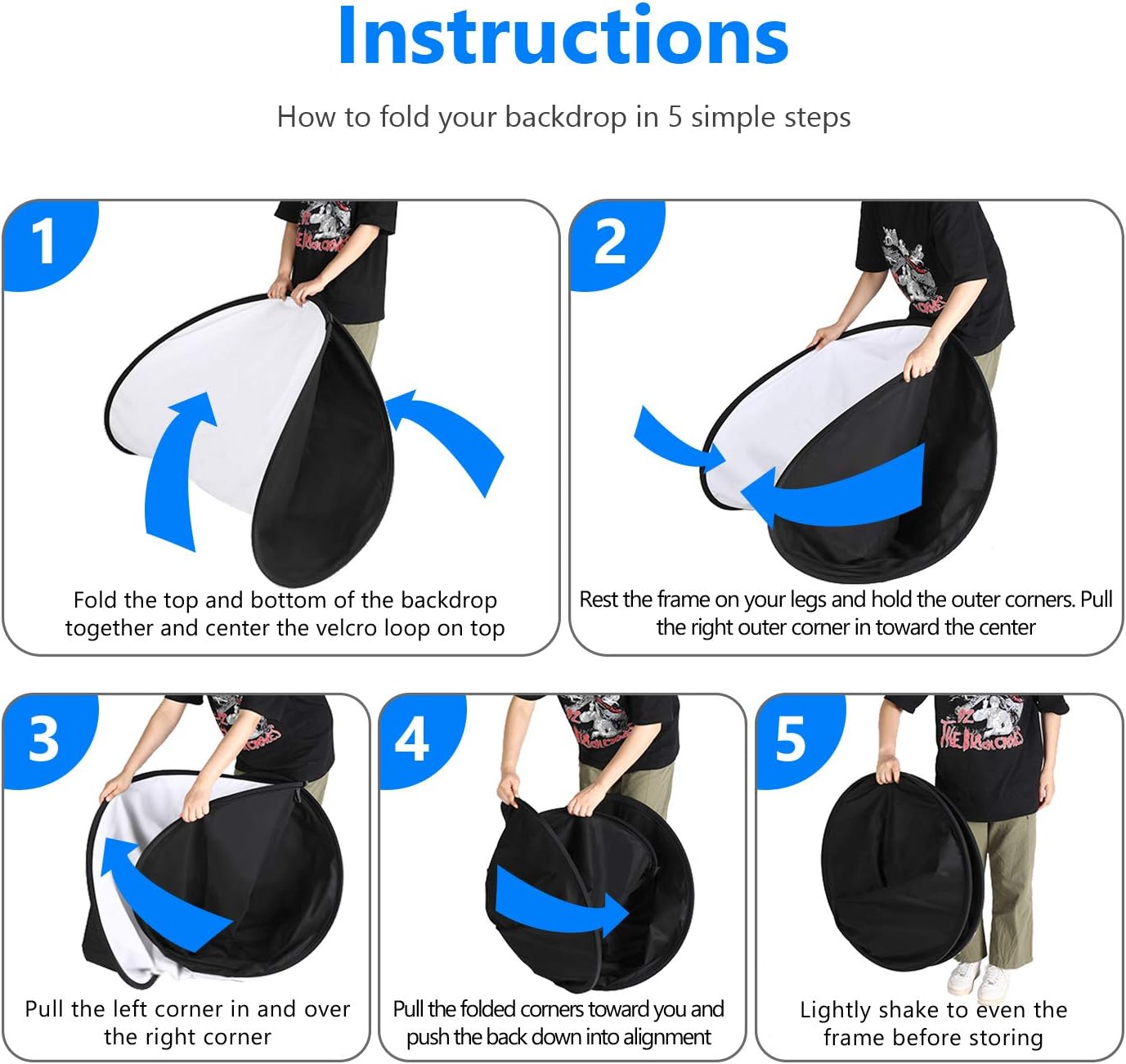 Instructions

How to fold your backdrop in 5 simple steps

1

Fold the top and bottom of the backdrop together and center the velcro loop on top

2

Rest the frame on your legs and hold the outer corners. Pull the right outer corner in toward the center

3

Pull the left corner in and over the right corner

4

Pull the folded corners toward you and push the back down into alignment

5

Lightly shake to even the frame before storing