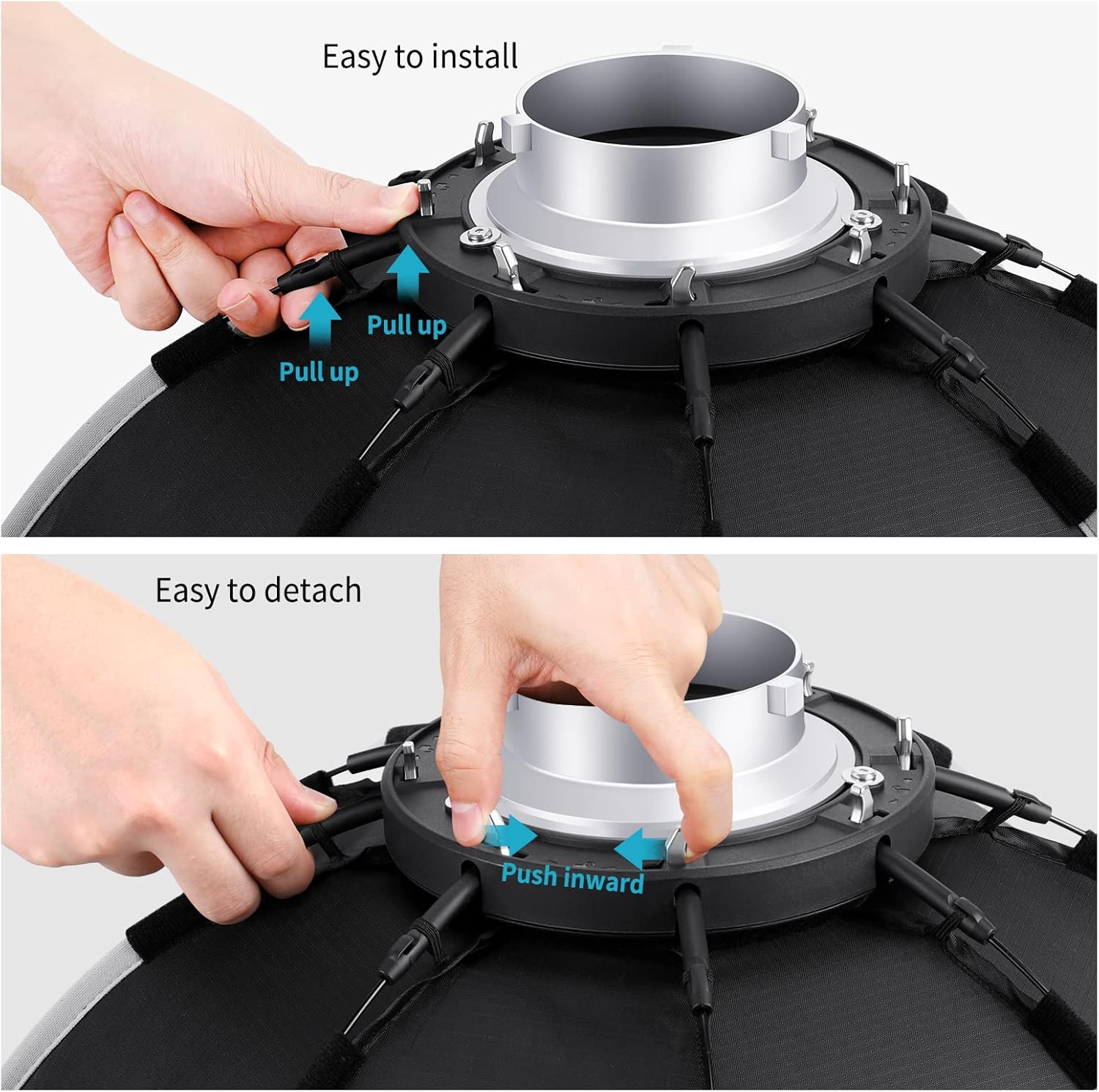 Easy to install

Pull up

Pull up

Easy to detach

Push inward