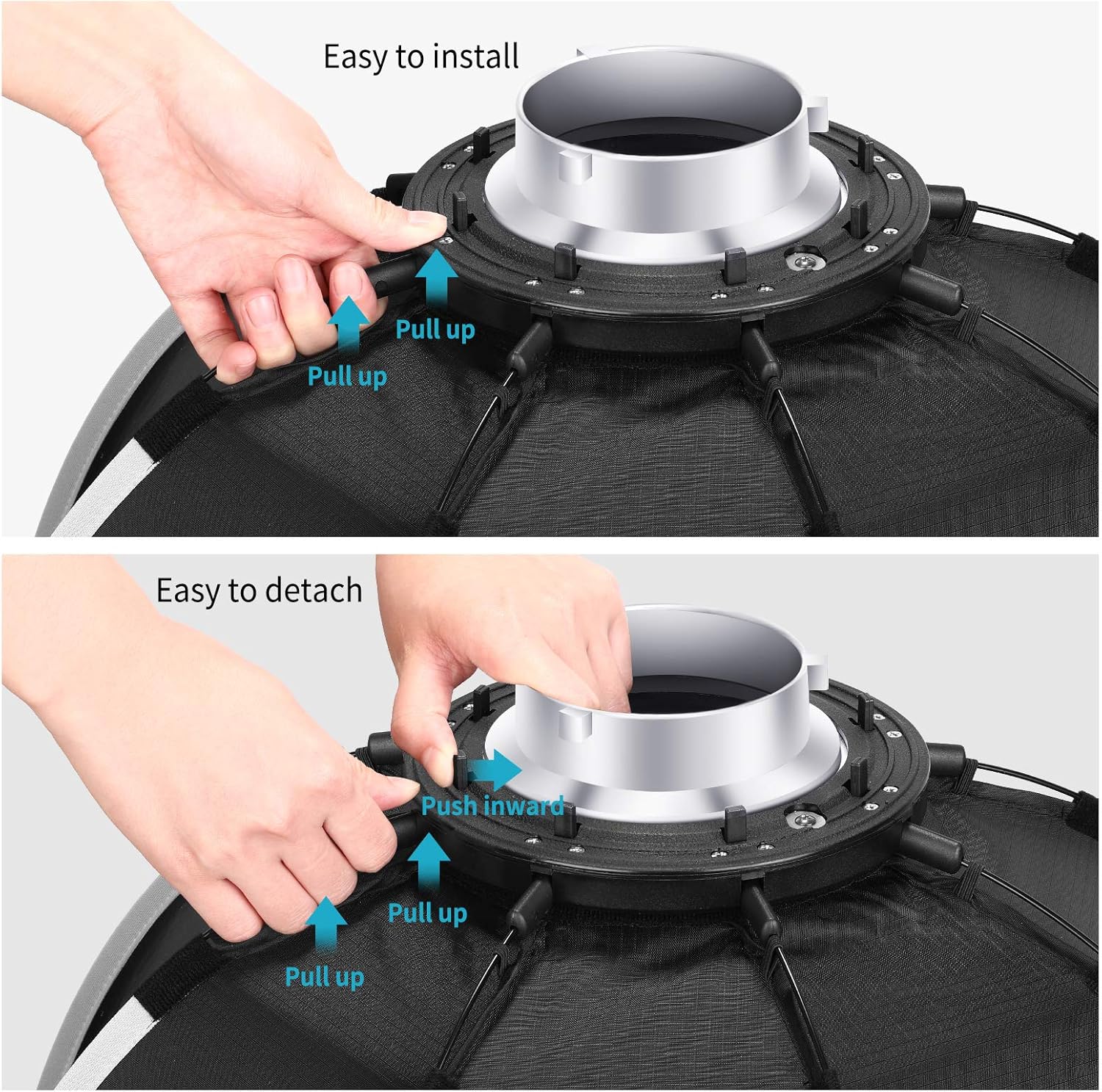 Easy to install

Pull up

Pull up

Easy to detach

Push inward

Pull up

Pull up