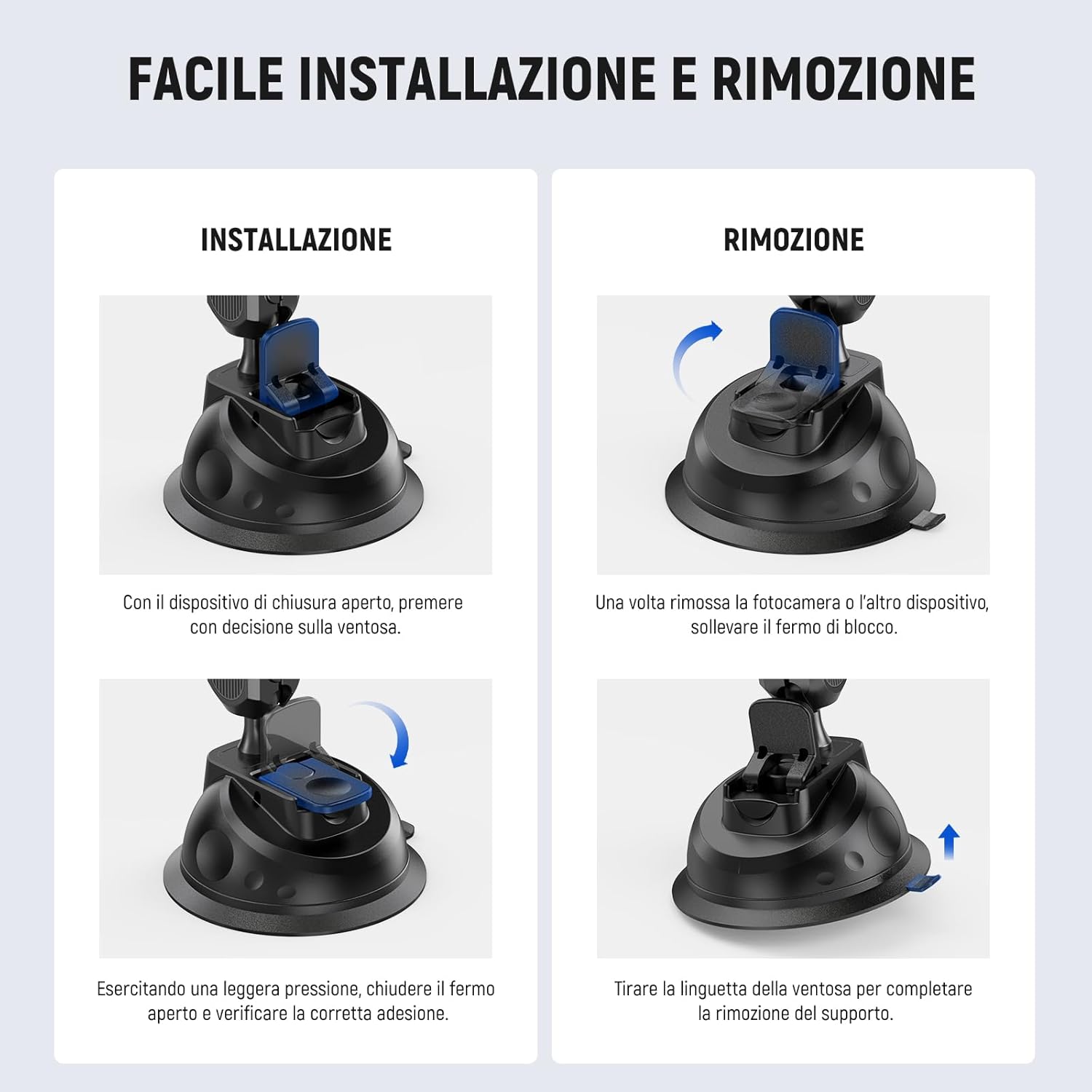 FACILE INSTALLAZIONE E RIMOZIONE

INSTALLAZIONE

Con il dispositivo di chiusura aperto, premere con decisione sulla ventosa.

Esercitando una leggera pressione, chiudere il fermo aperto e verificare la corretta adesione.

RIMOZIONE

Una volta rimossa la fotocamera o l'altro dispositivo, sollevare il fermo di blocco.

Tirare la linguetta della ventosa per completare la rimozione del supporto.