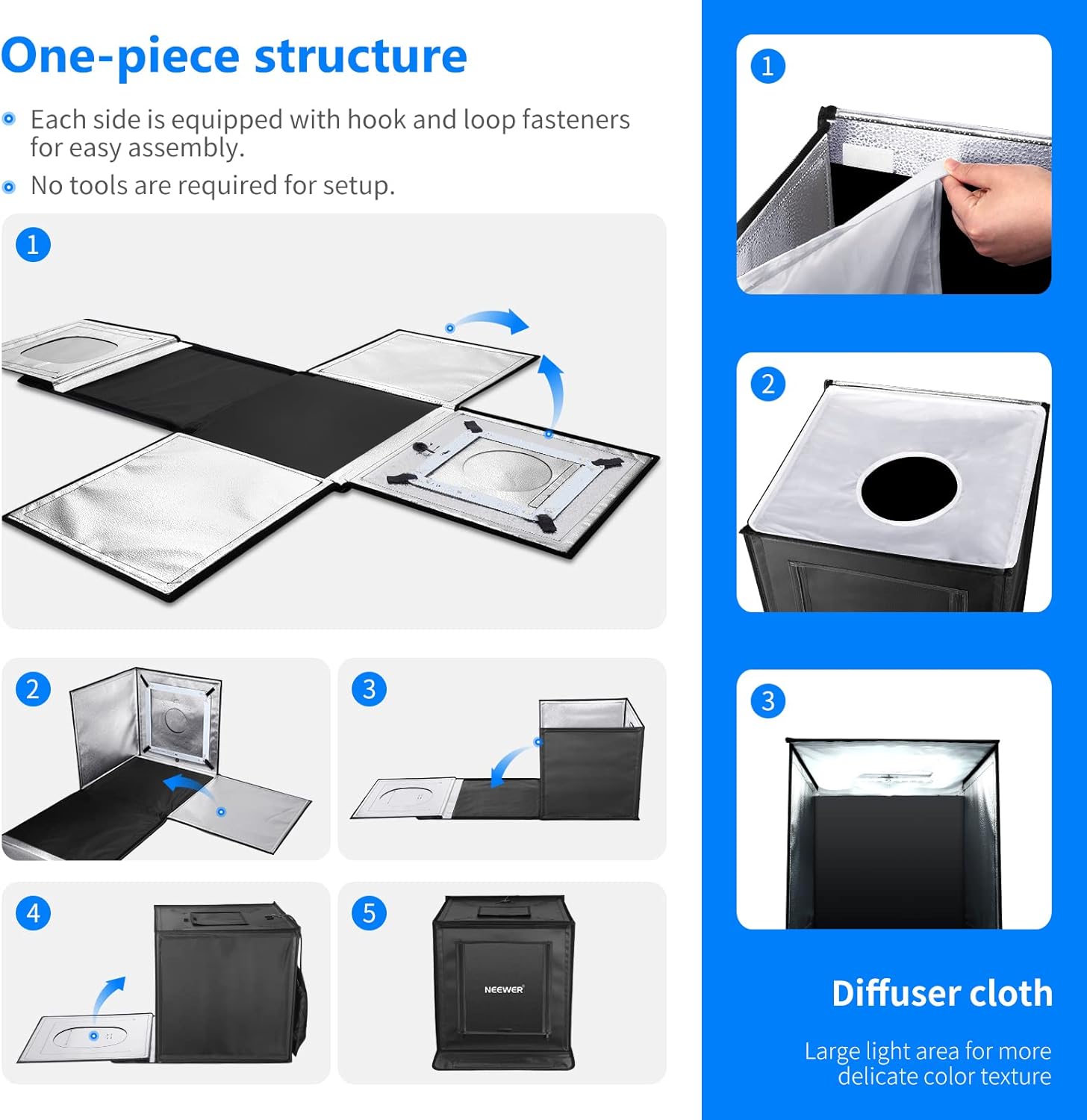 One-piece structure

Each side is equipped with hook and loop fasteners for easy assembly.

No tools are required for setup.

1

2

3

4

5

NEEWER

1

2

3

Diffuser cloth

Large light area for more delicate color texture