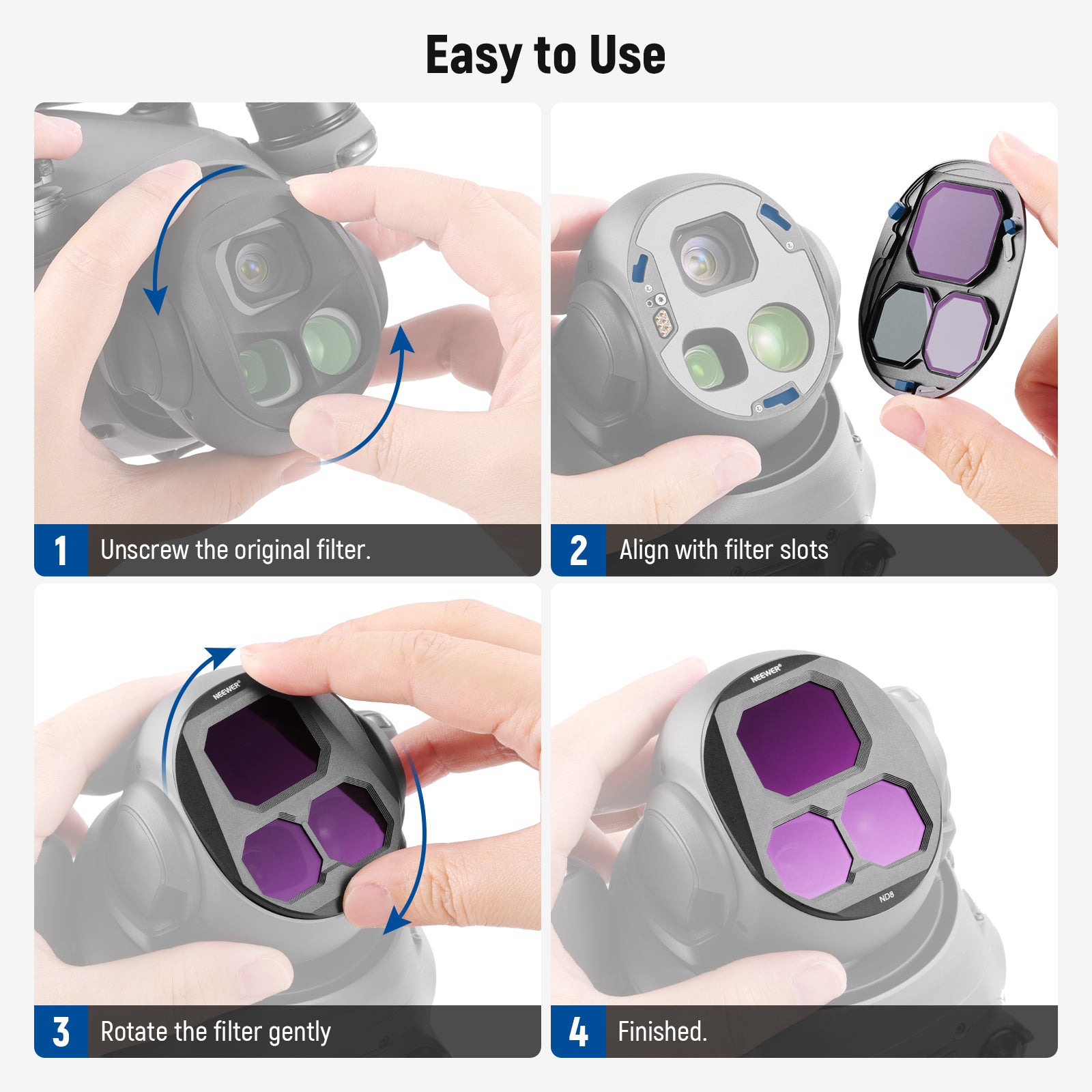 Easy to Use

1 Unscrew the original filter.

2 Align with filter slots

NEEWER®

3 Rotate the filter gently

NEEWER®

ND8

4 Finished.