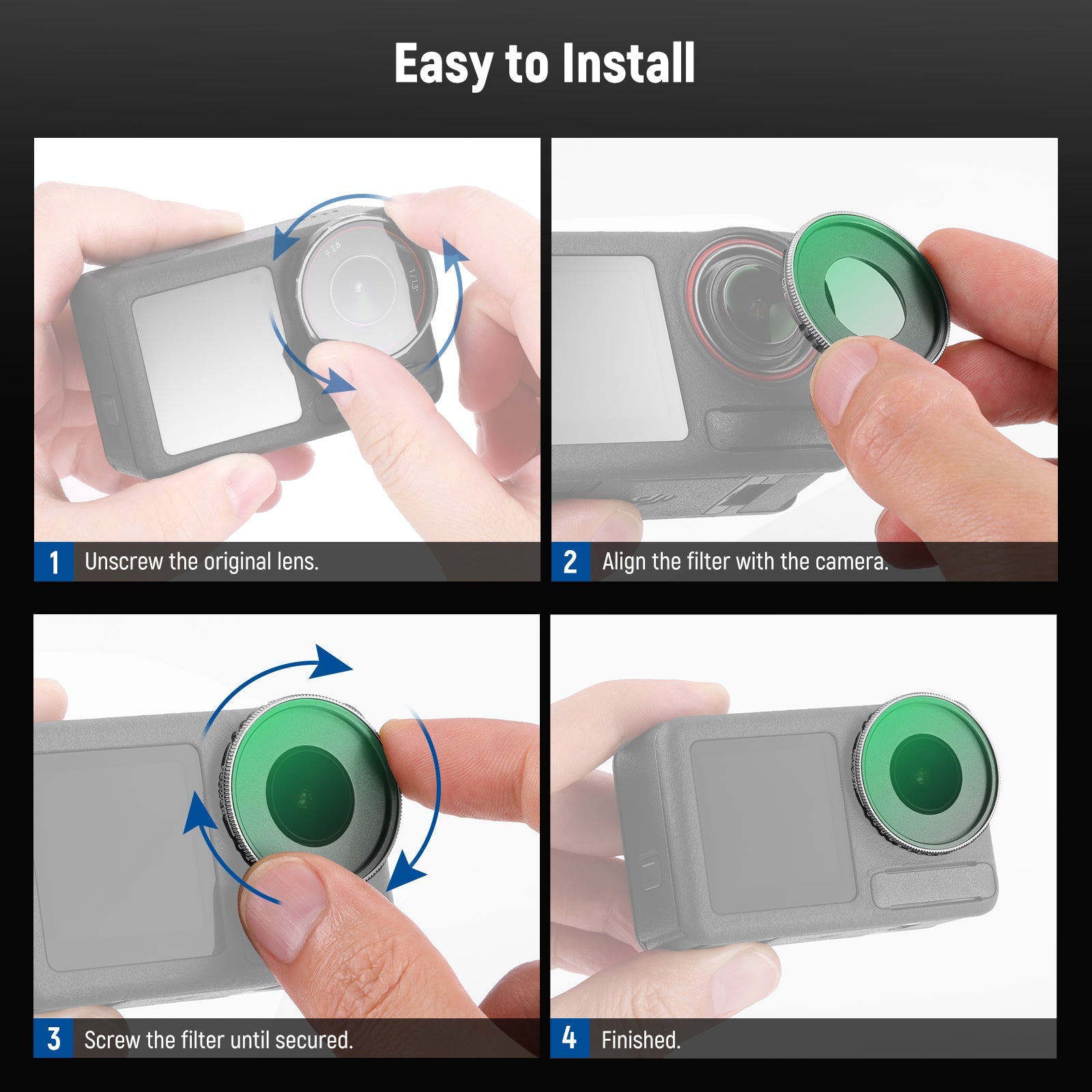 Easy to Install

F2.8

1/1.3"

1 Unscrew the original lens.

2 Align the filter with the camera.

3 Screw the filter until secured.

4 Finished.