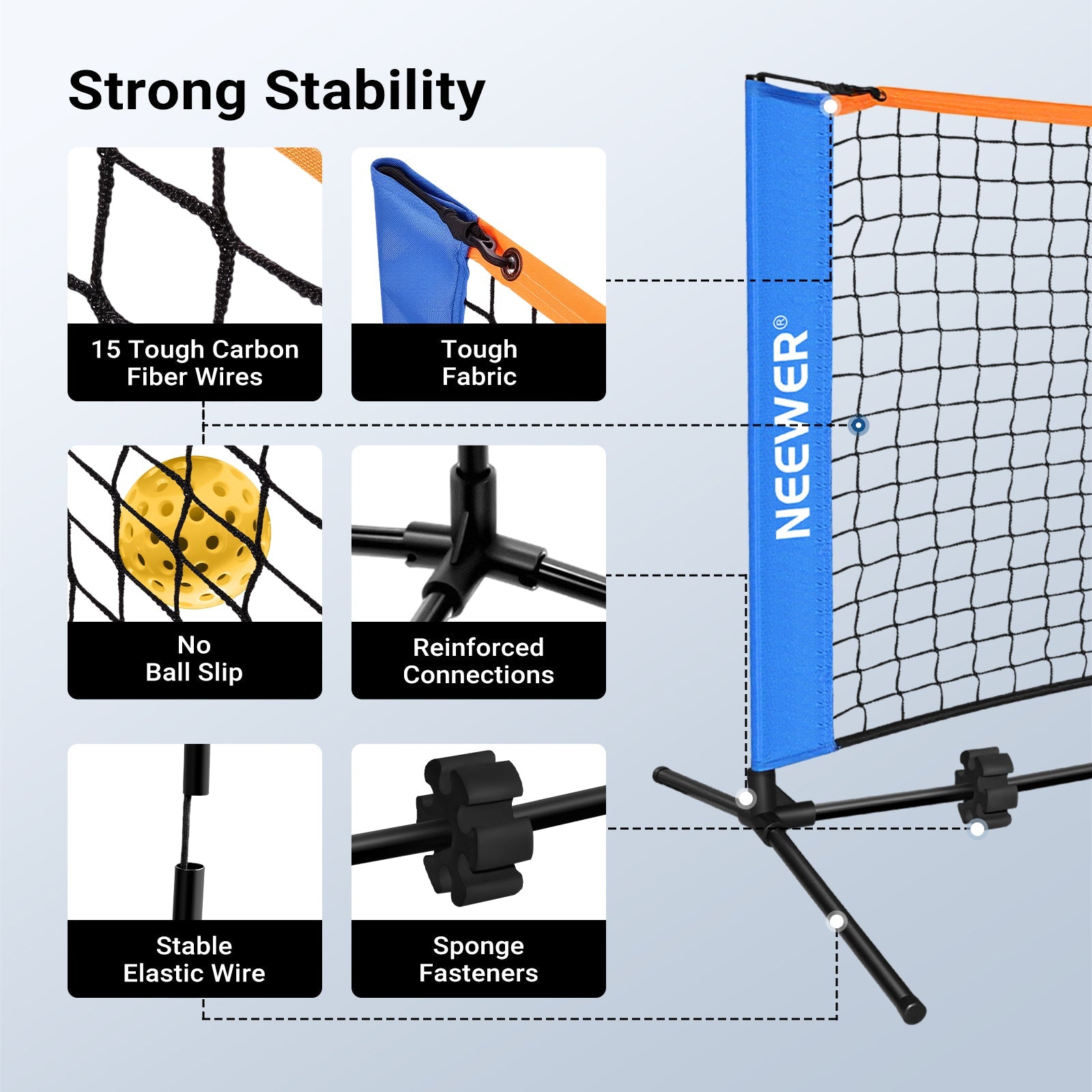 Strong Stability

15 Tough Carbon Fiber Wires

Tough Fabric

No Ball Slip

Reinforced Connections

Stable Elastic Wire

Sponge Fasteners

NEEWER®