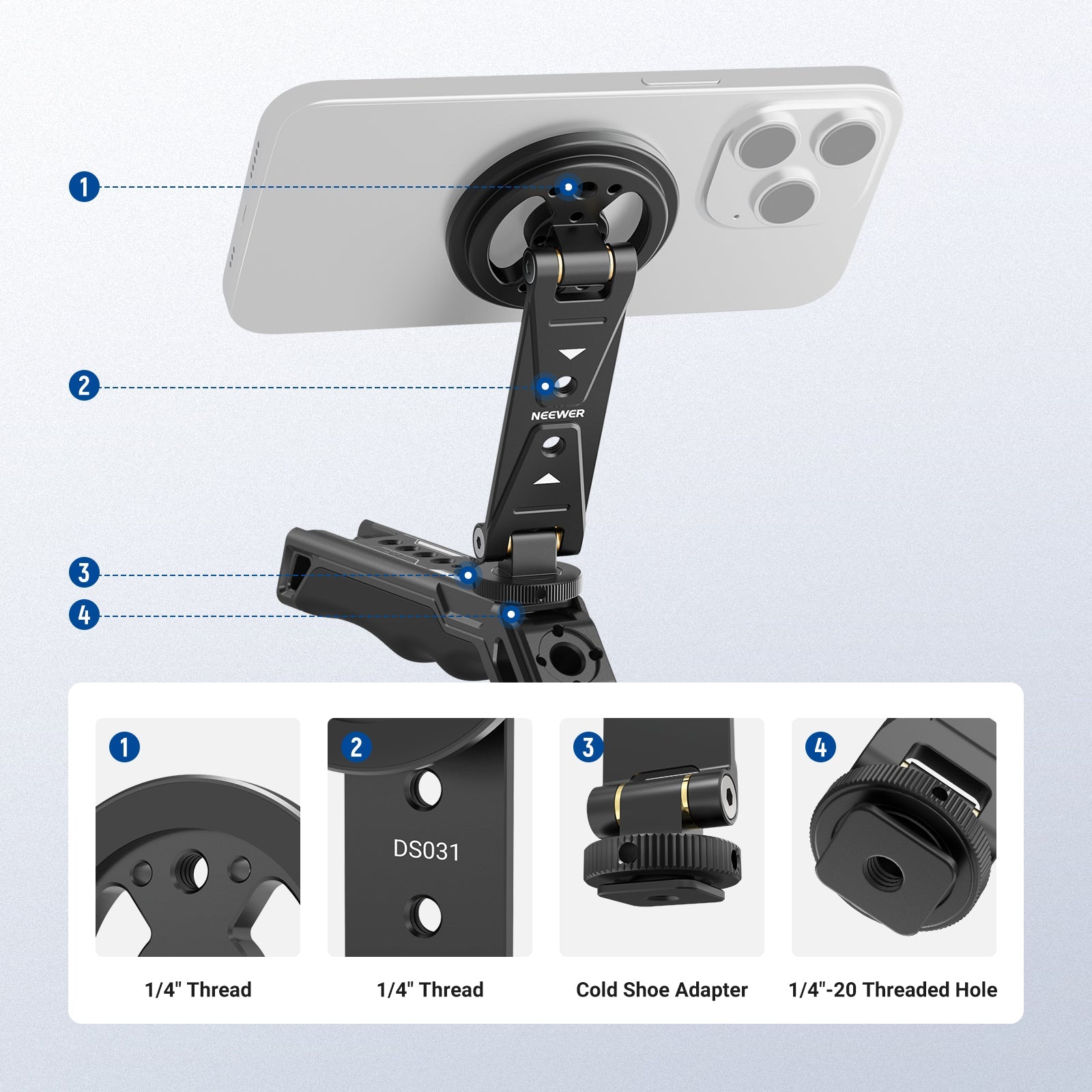 1

2

NEEWER

3

4

1

1/4" Thread

2

DS031

1/4" Thread

3

Cold Shoe Adapter

4

1/4"-20 Threaded Hole