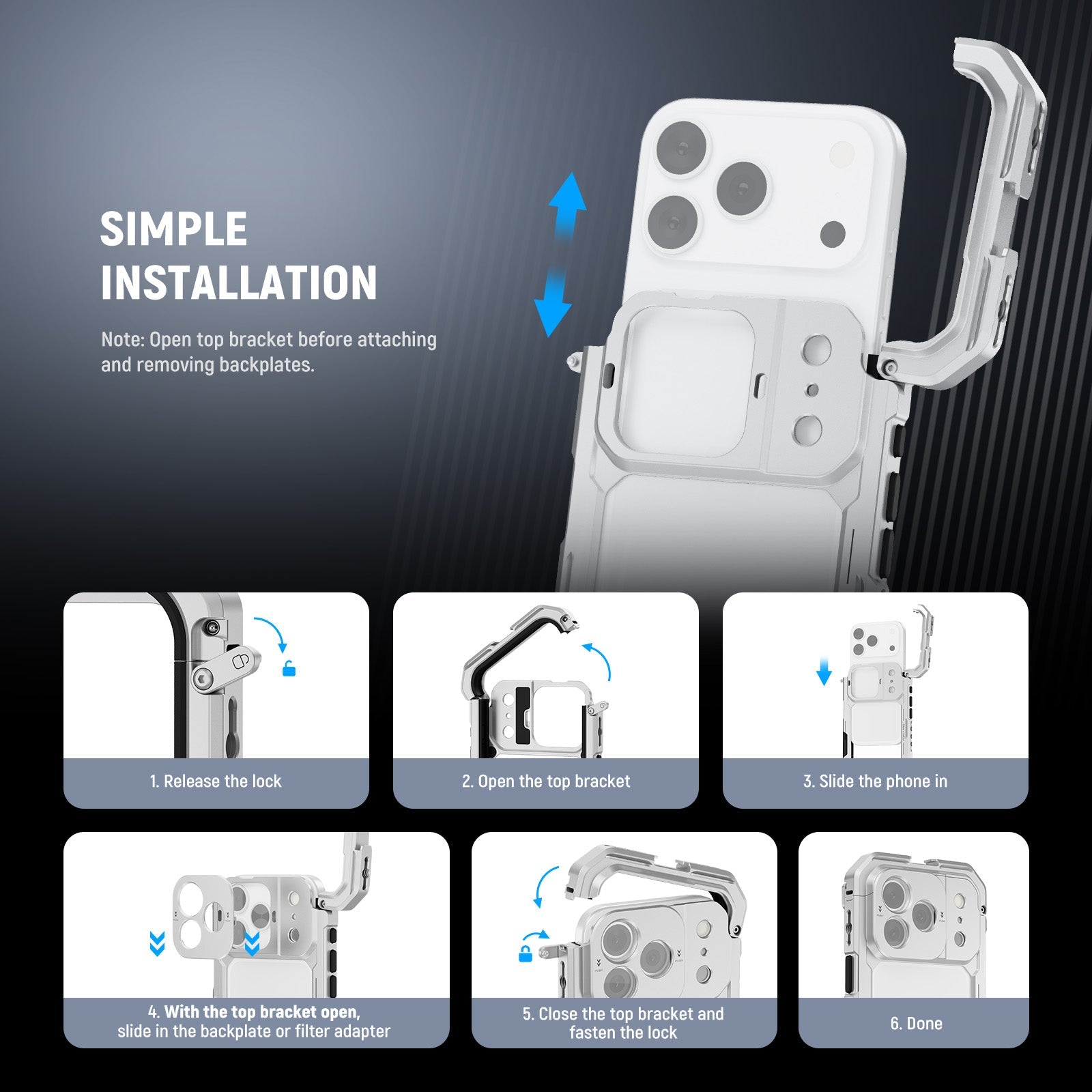 SIMPLE INSTALLATION

Note: Open top bracket before attaching and removing backplates.

1. Release the lock

2. Open the top bracket

3. Slide the phone in

4. With the top bracket open, slide in the backplate or filter adapter

5. Close the top bracket and fasten the lock

6. Done