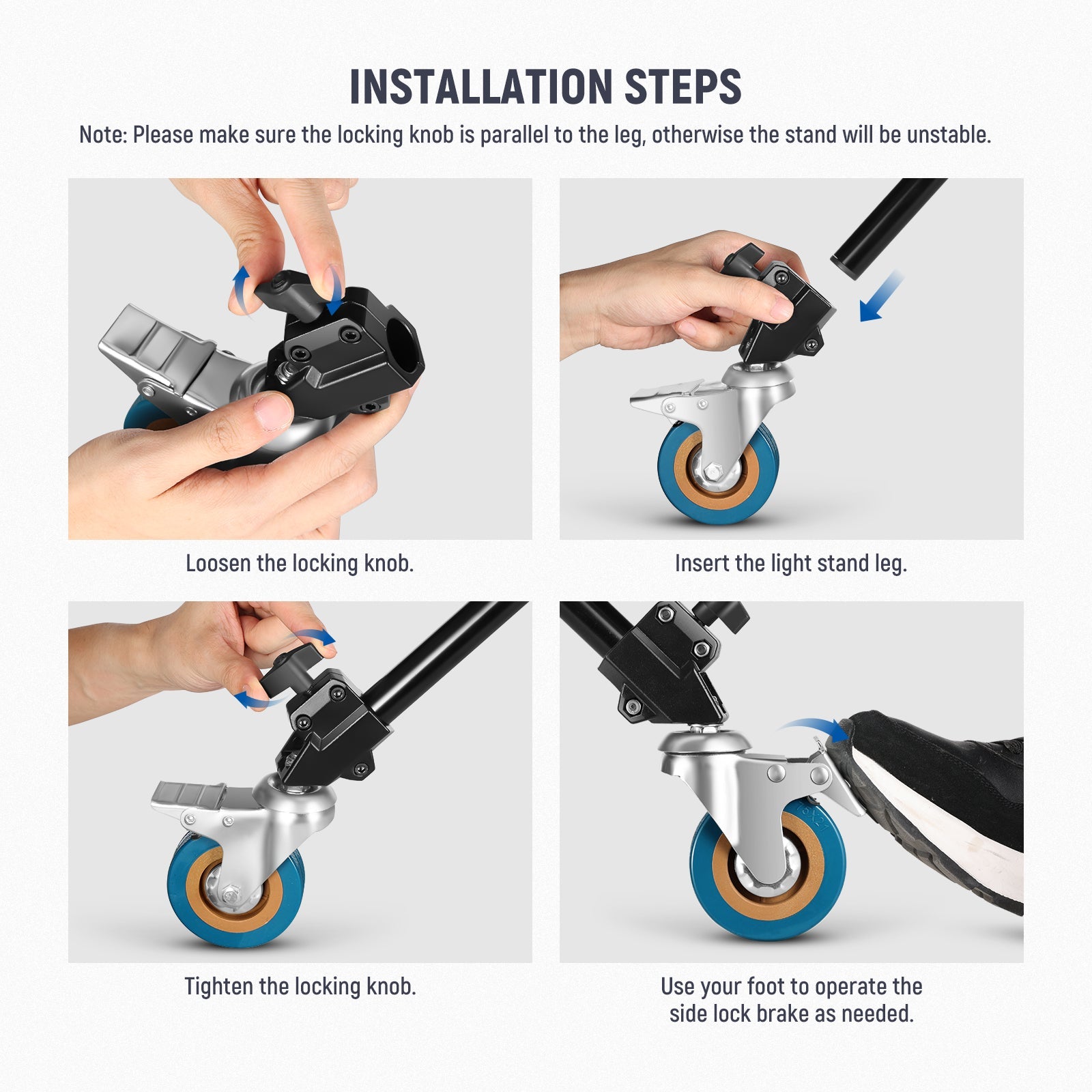 INSTALLATION STEPS

Note: Please make sure the locking knob is parallel to the leg, otherwise the stand will be unstable.

Loosen the locking knob.

Insert the light stand leg.

Tighten the locking knob.

Use your foot to operate the side lock brake as needed.