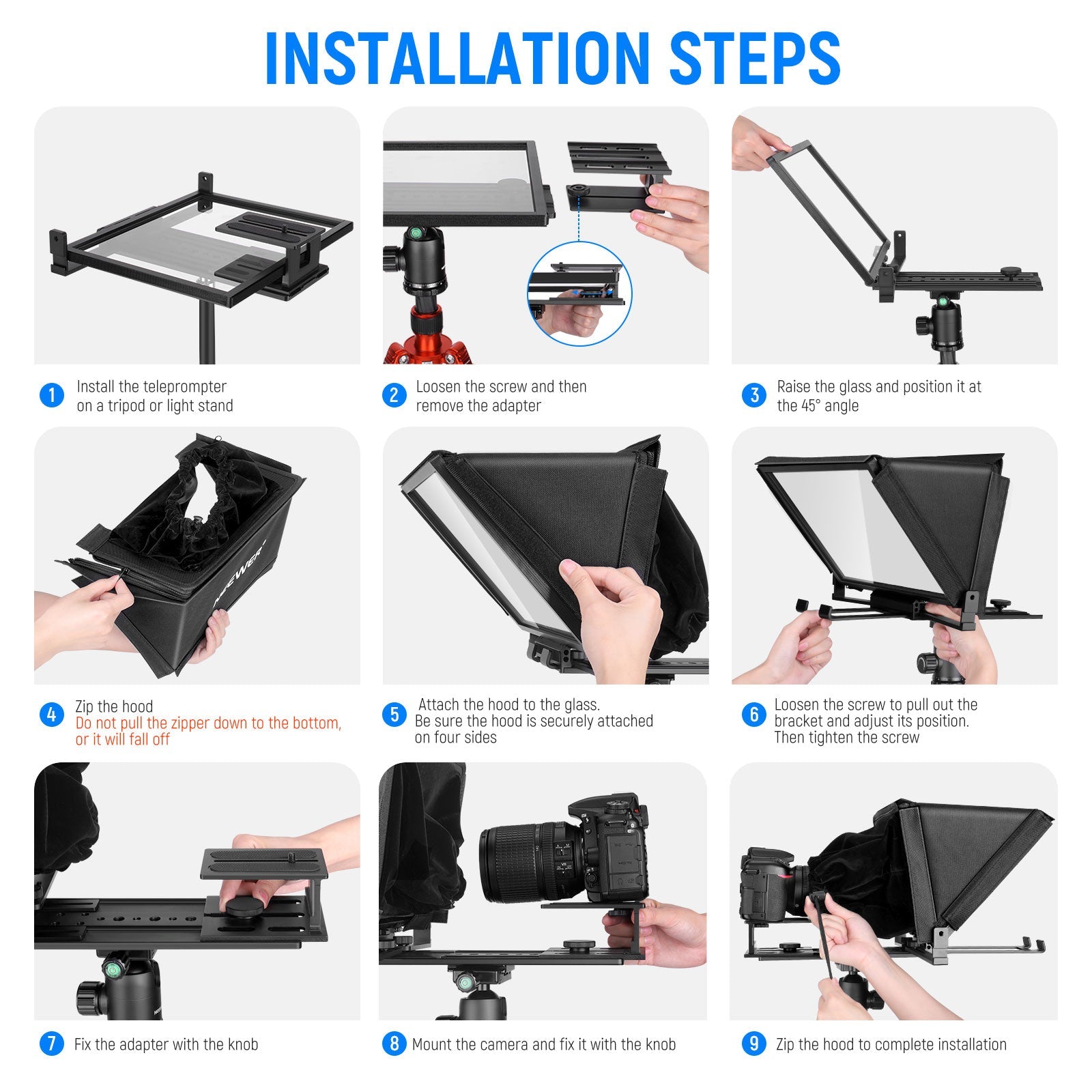 INSTALLATION STEPS

1 Install the teleprompter on a tripod or light stand

2 Loosen the screw and then remove the adapter

3 Raise the glass and position it at the 45° angle

NEEWER

4 Zip the hood
Do not pull the zipper down to the bottom, or it will fall off

5 Attach the hood to the glass. Be sure the hood is securely attached on four sides

6 Loosen the screw to pull out the bracket and adjust its position. Then tighten the screw

7 Fix the adapter with the knob

8 Mount the camera and fix it with the knob

9 Zip the hood to complete installation