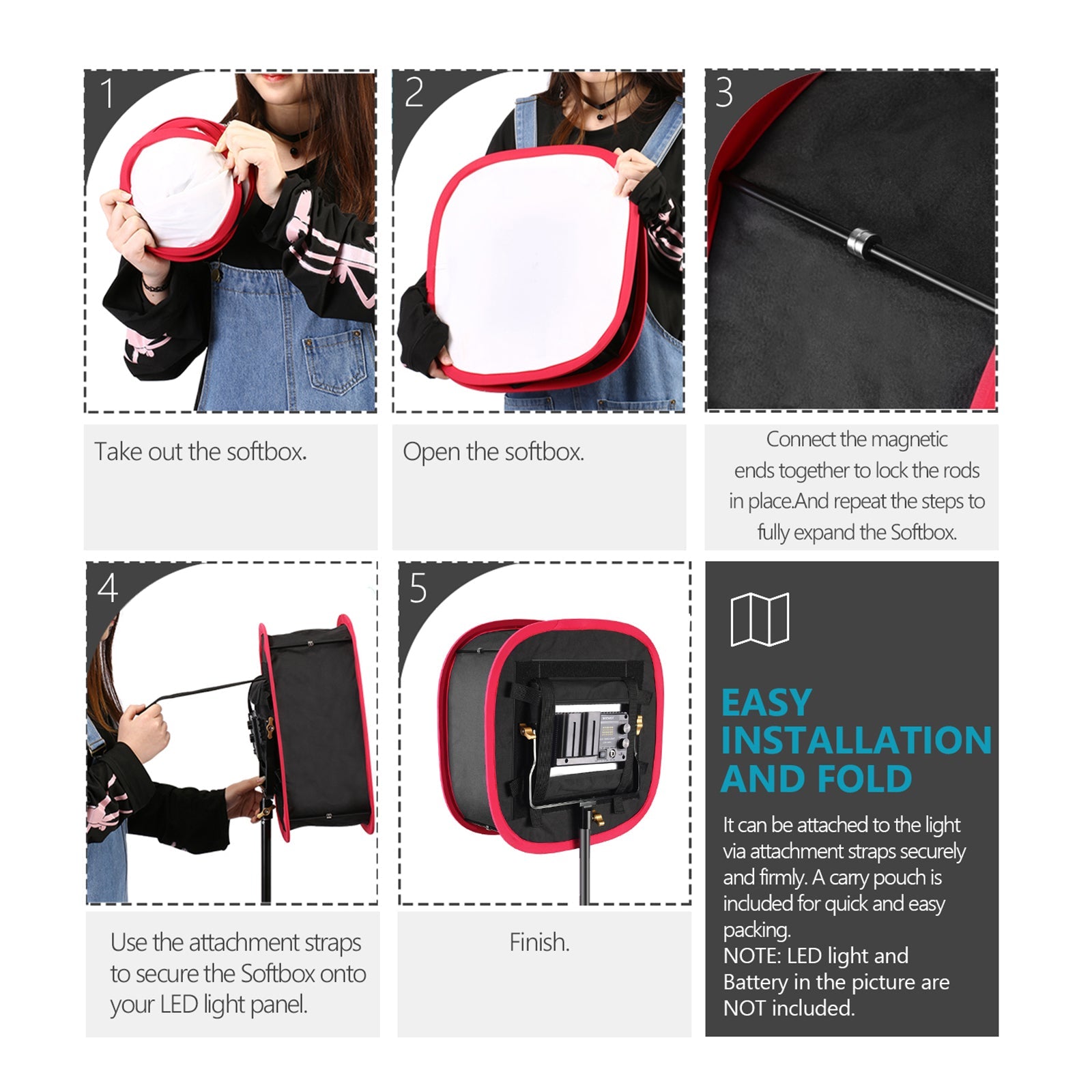 1

Take out the softbox.

2

Open the softbox.

3

Connect the magnetic ends together to lock the rods in place.And repeat the steps to fully expand the Softbox.

4

Use the attachment straps to secure the Softbox onto your LED light panel.

5

Finish.

EASY INSTALLATION AND FOLD

It can be attached to the light via attachment straps securely and firmly. A carry pouch is included for quick and easy packing.
NOTE: LED light and Battery in the picture are NOT included.