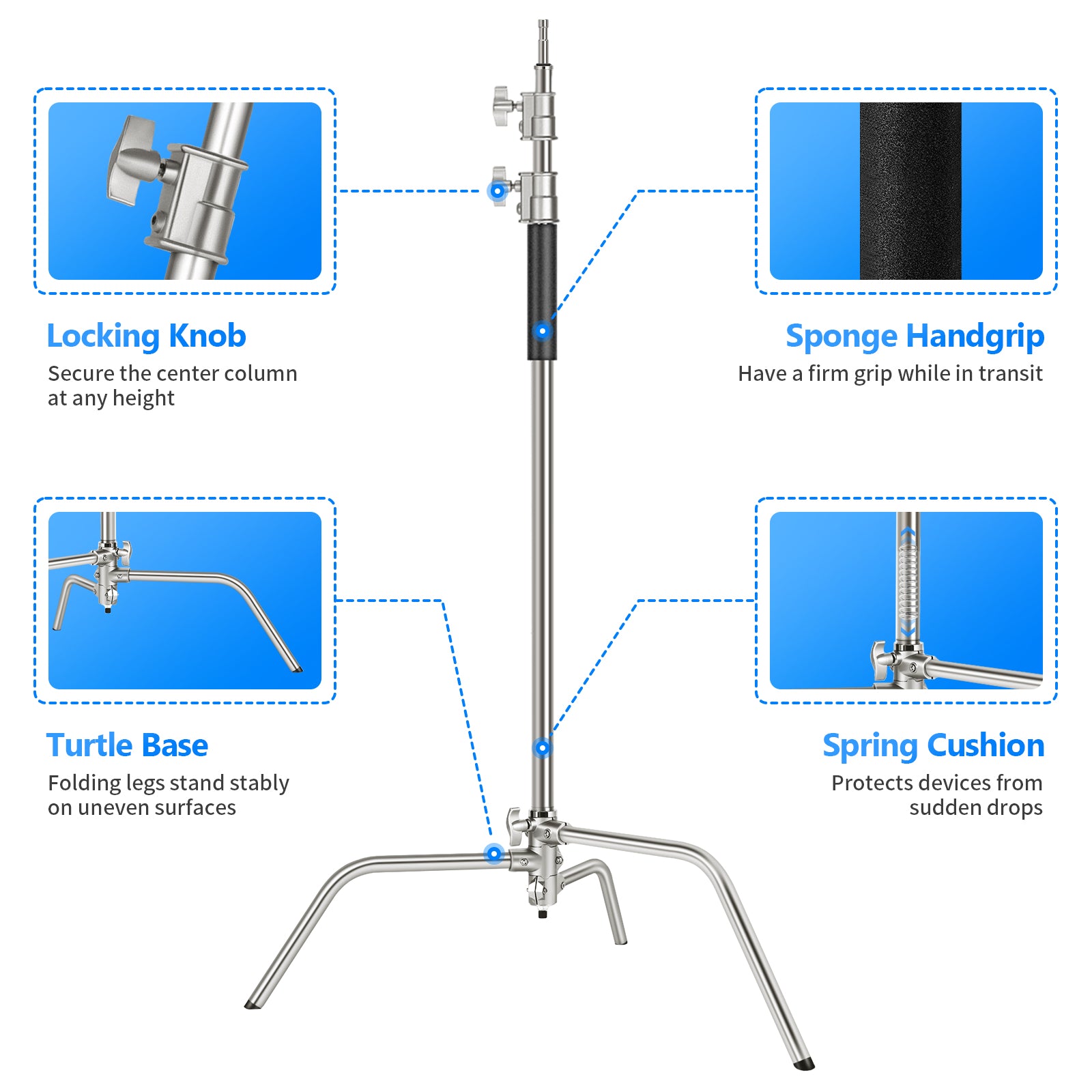 Locking Knob
Secure the center column at any height

Sponge Handgrip
Have a firm grip while in transit

Turtle Base
Folding legs stand stably on uneven surfaces

Spring Cushion
Protects devices from sudden drops