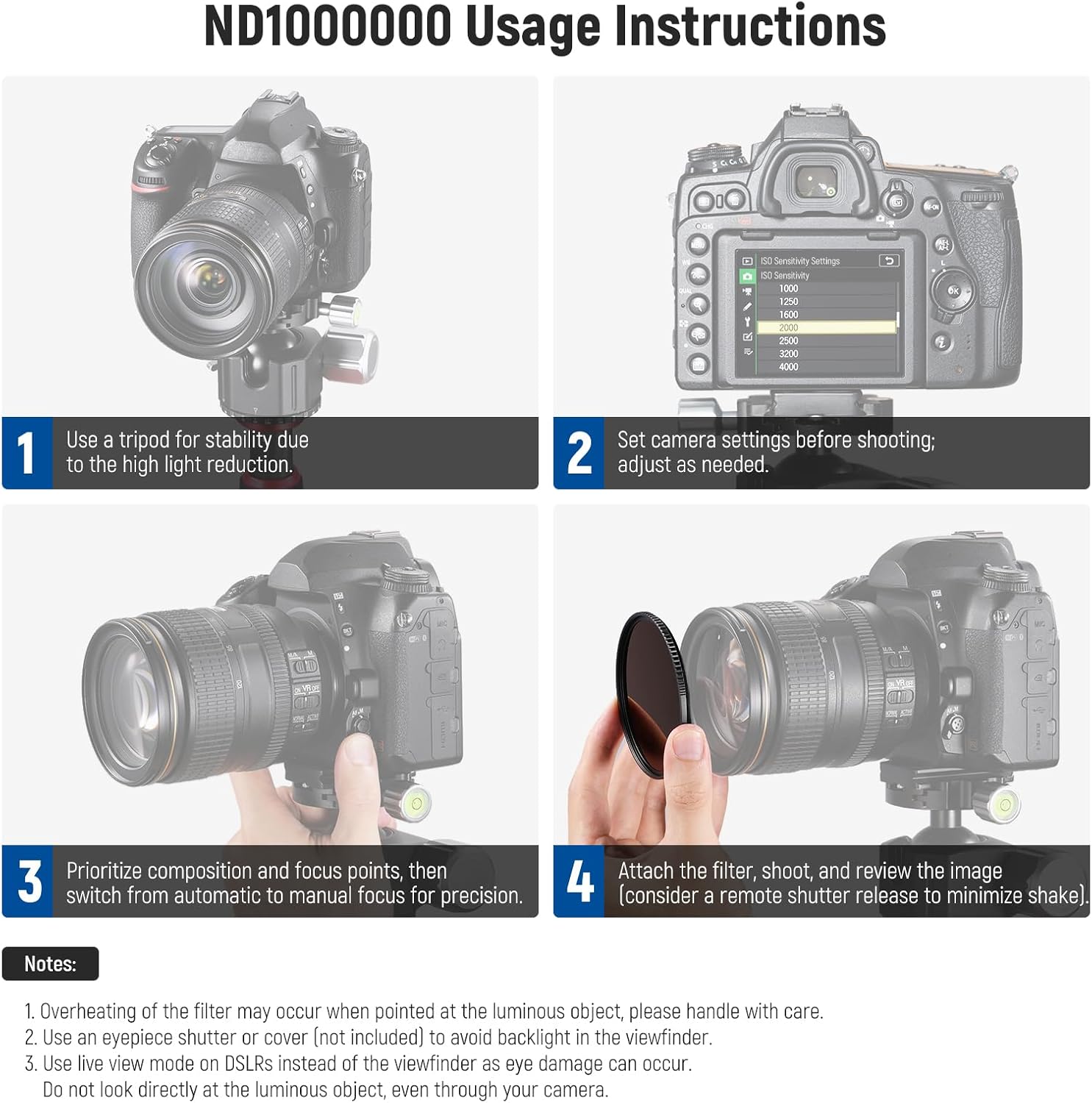 ND1000000 Usage Instructions

ISO Sensitivity Settings
ISO Sensitivity
1000
1250
1600
2000
2500
3200
4000

1 Use a tripod for stability due to the high light reduction.

2 Set camera settings before shooting; adjust as needed.

3 Prioritize composition and focus points, then switch from automatic to manual focus for precision.

4 Attach the filter, shoot, and review the image (consider a remote shutter release to minimize shake).

Notes:

1. Overheating of the filter may occur when pointed at the luminous object, please handle with care.
2. Use an eyepiece shutter or cover (not included) to avoid backlight in the viewfinder.
3. Use live view mode on DSLRs instead of the viewfinder as eye damage can occur.
Do not look directly at the luminous object, even through your camera.