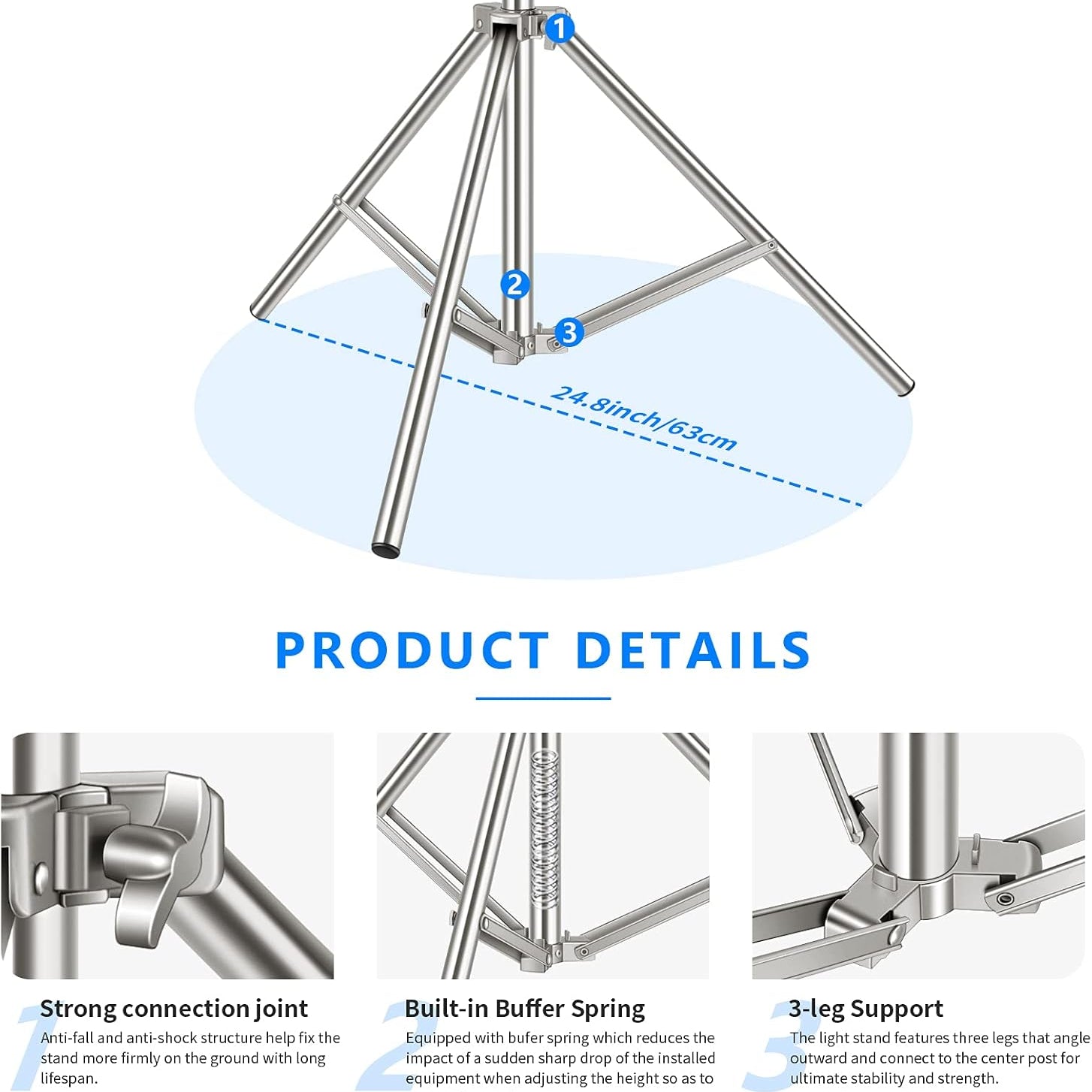 1

2

3

24.8inch/63cm

PRODUCT DETAILS

1
Strong connection joint
Anti-fall and anti-shock structure help fix the stand more firmly on the ground with long lifespan.

2
Built-in Buffer Spring
Equipped with bufer spring which reduces the impact of a sudden sharp drop of the installed equipment when adjusting the height so as to

3
3-leg Support
The light stand features three legs that angle outward and connect to the center post for ultimate stability and strength.