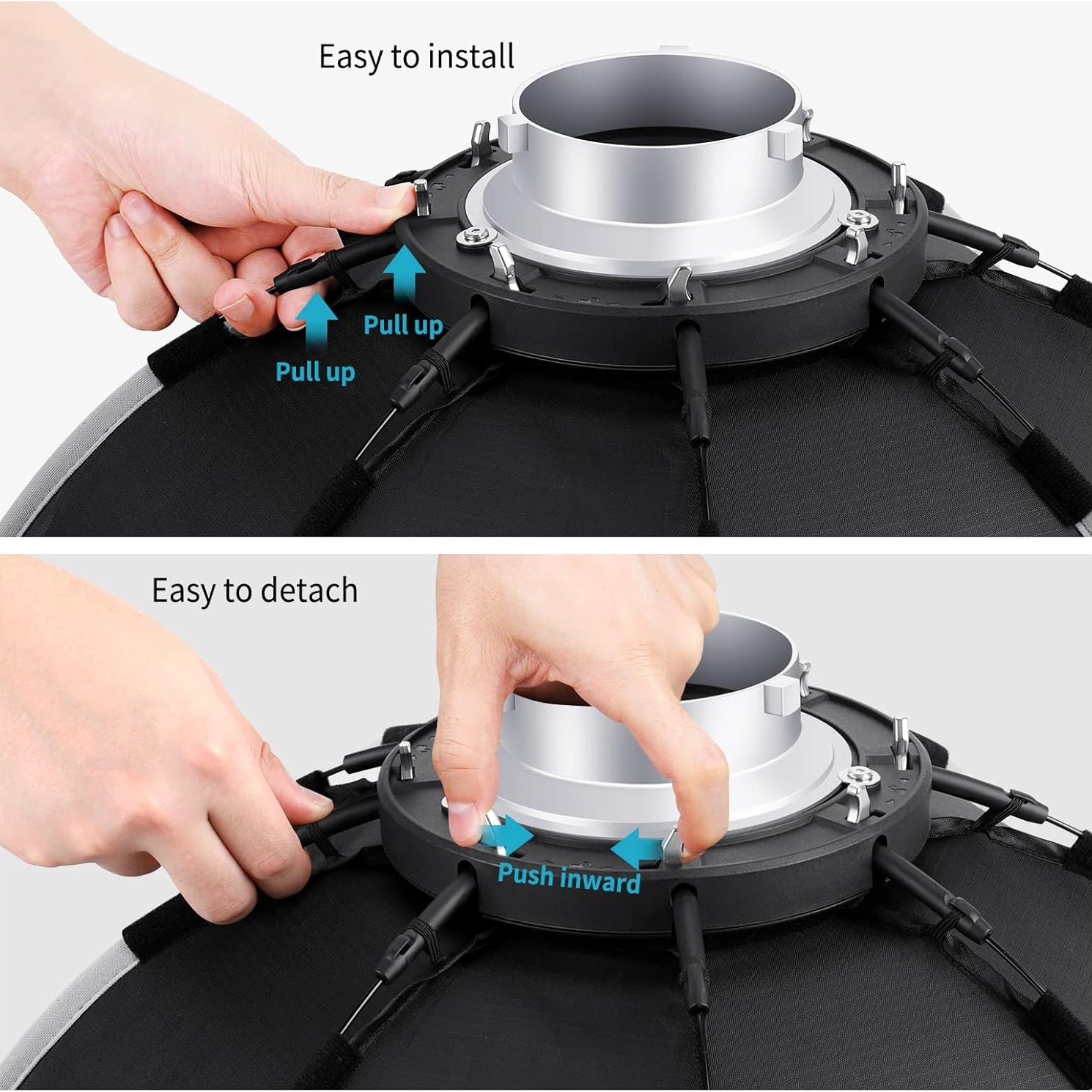 Easy to install

Pull up

Pull up

Easy to detach

Push inward