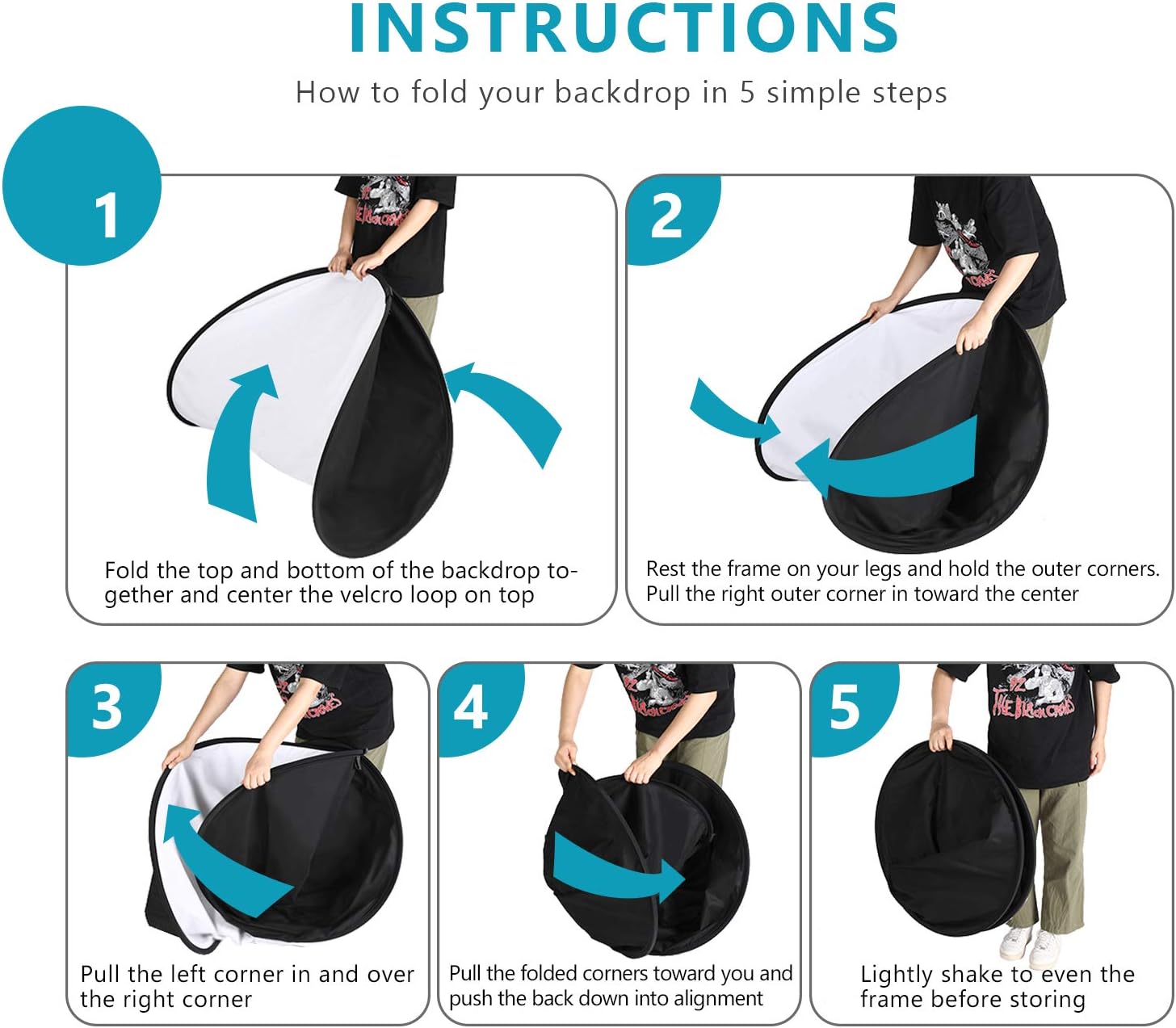 INSTRUCTIONS

How to fold your backdrop in 5 simple steps

1

Fold the top and bottom of the backdrop together and center the velcro loop on top

2

Rest the frame on your legs and hold the outer corners. Pull the right outer corner in toward the center

3

Pull the left corner in and over the right corner

4

Pull the folded corners toward you and push the back down into alignment

5

Lightly shake to even the frame before storing