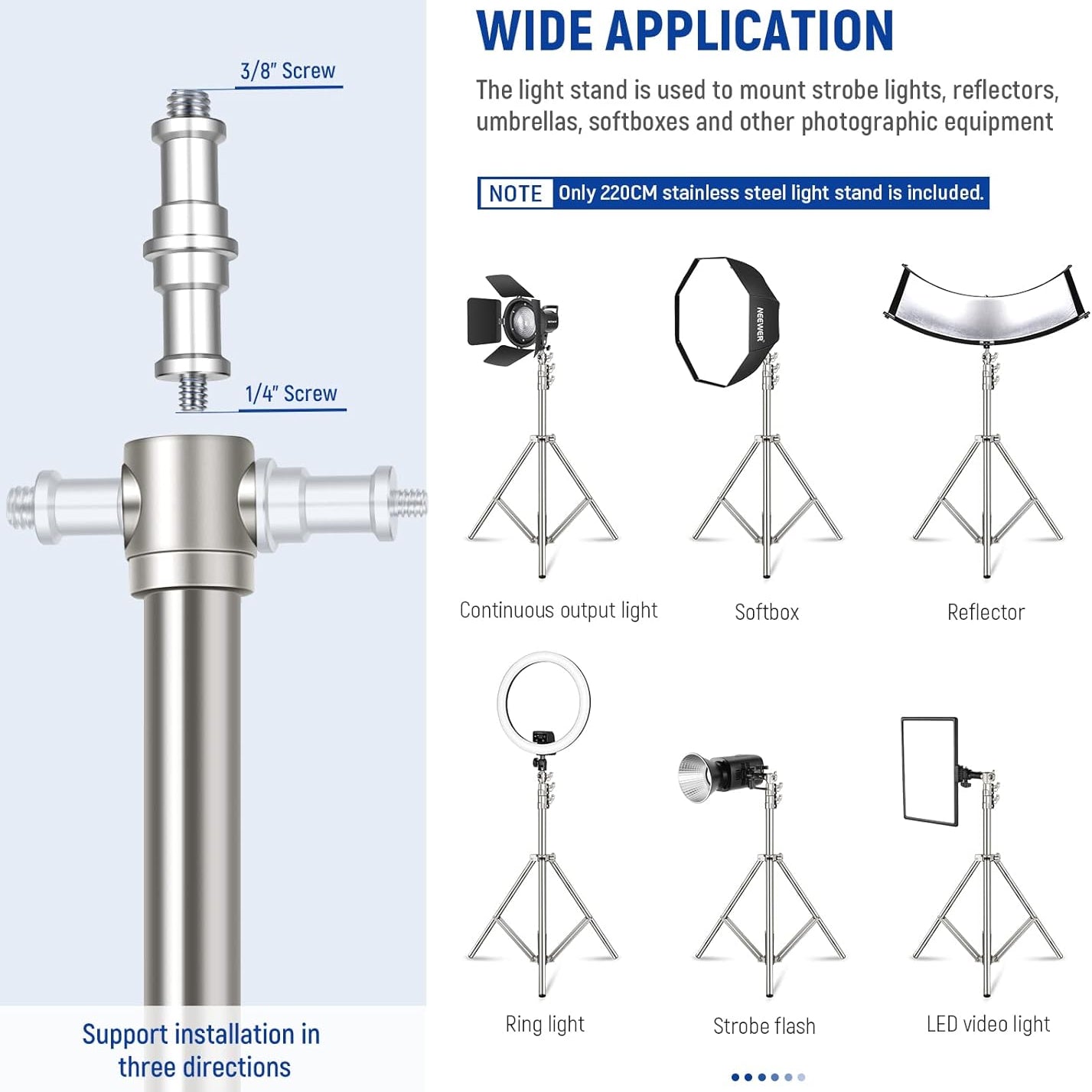 3/8" Screw

1/4" Screw

Support installation in three directions

WIDE APPLICATION

The light stand is used to mount strobe lights, reflectors, umbrellas, softboxes and other photographic equipment

NOTE Only 220CM stainless steel light stand is included.

NEEWER

Continuous output light

Softbox

Reflector

Ring light

Strobe flash

LED video light