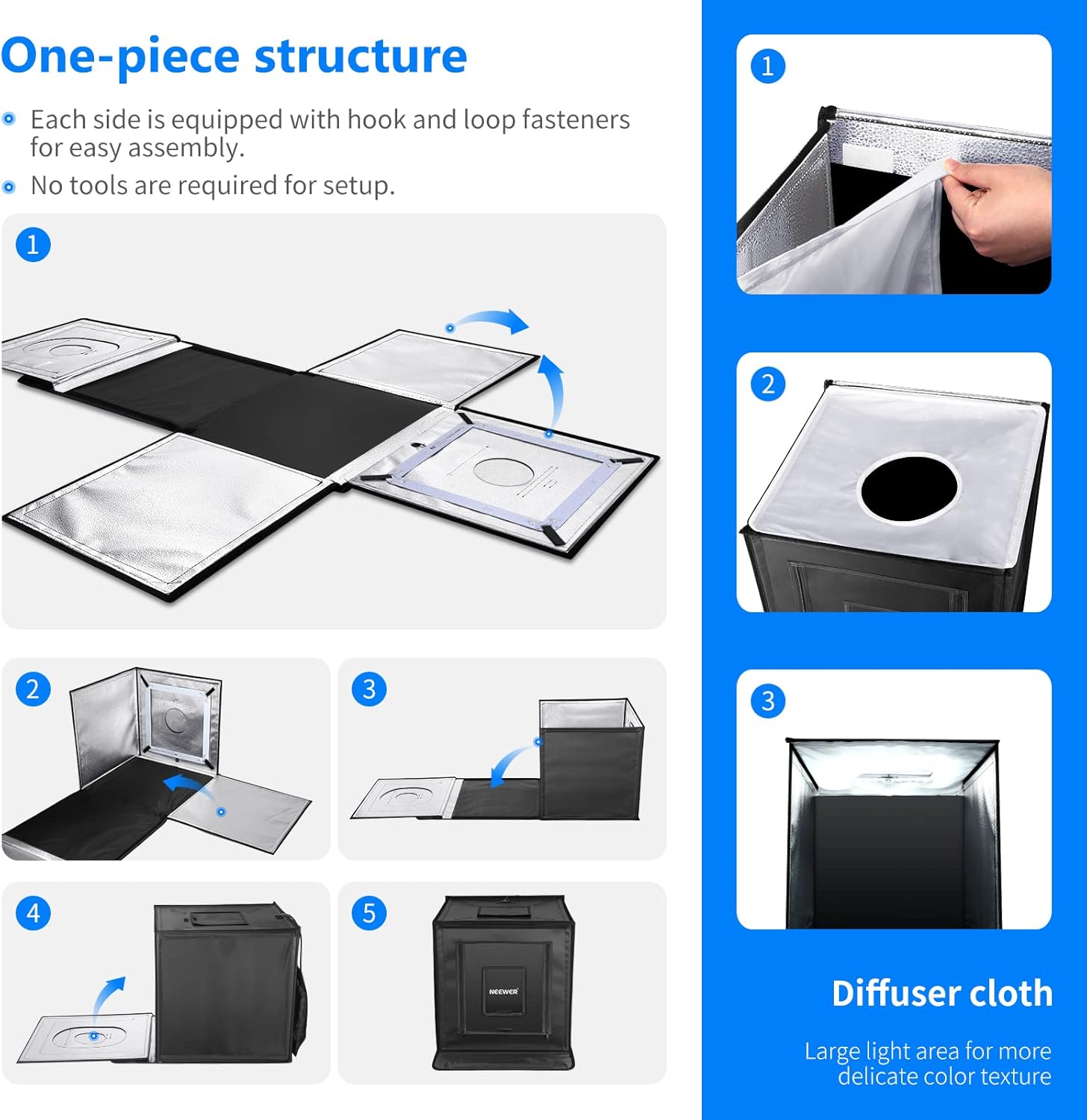 One-piece structure

Each side is equipped with hook and loop fasteners for easy assembly.

No tools are required for setup.

1

2

3

4

5

NEEWER

1

2

3

Diffuser cloth

Large light area for more delicate color texture