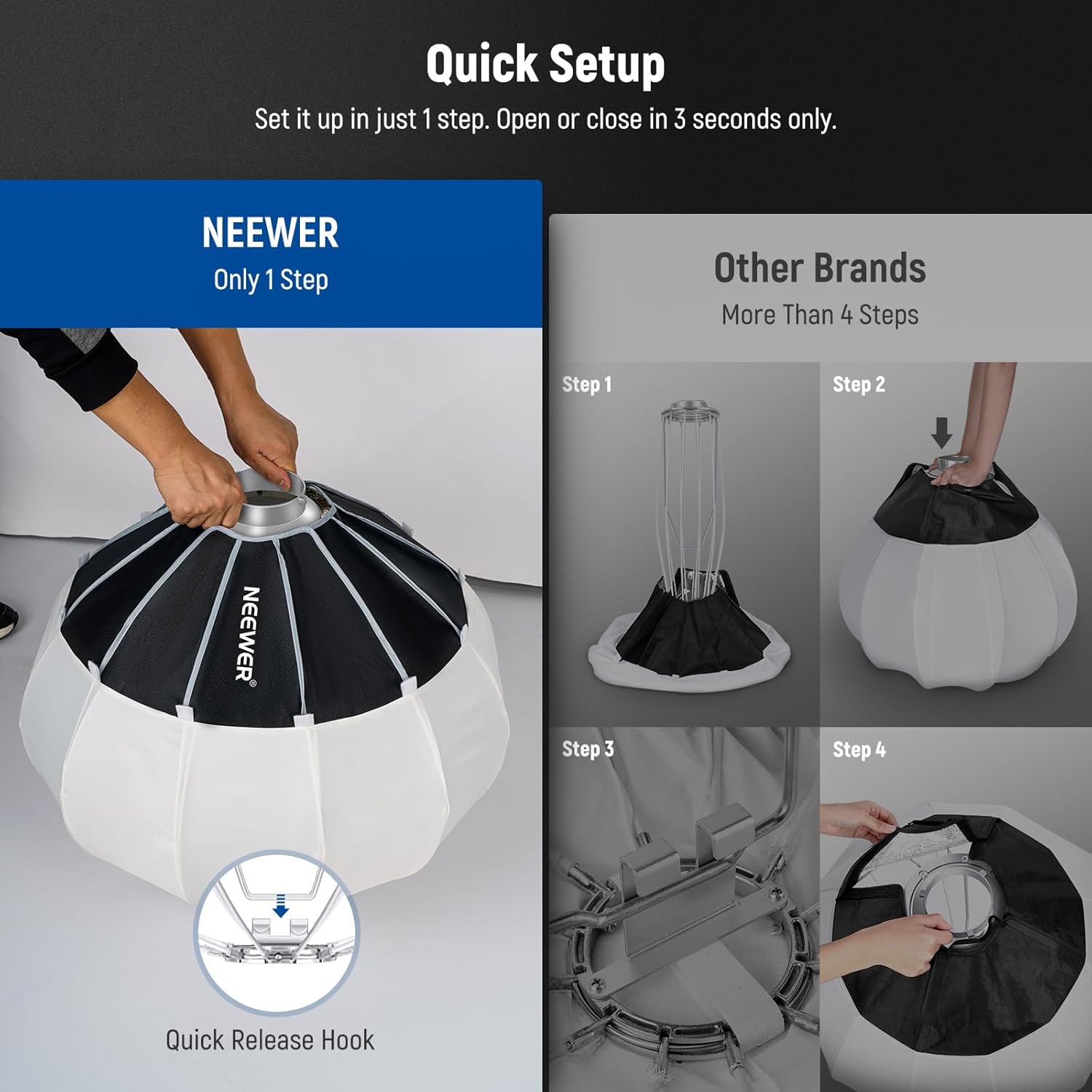 Quick Setup

Set it up in just 1 step. Open or close in 3 seconds only.

NEEWER
Only 1 Step

NEEWER®

Quick Release Hook

Other Brands
More Than 4 Steps

Step 1

Step 2

Step 3

Step 4