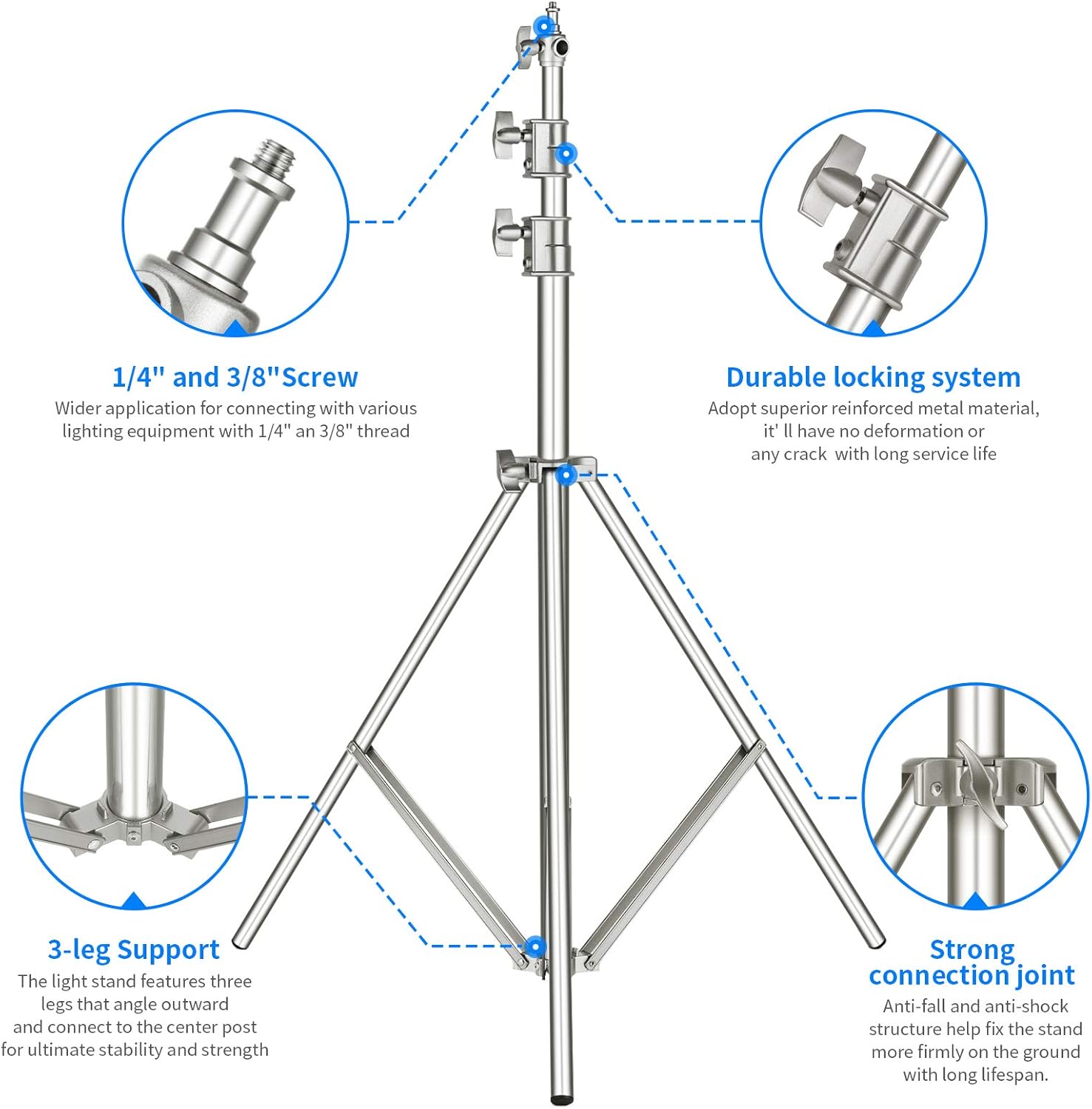 1/4" and 3/8"Screw
Wider application for connecting with various lighting equipment with 1/4" an 3/8" thread

Durable locking system
Adopt superior reinforced metal material, it' ll have no deformation or any crack with long service life

3-leg Support
The light stand features three legs that angle outward and connect to the center post for ultimate stability and strength

Strong connection joint
Anti-fall and anti-shock structure help fix the stand more firmly on the ground with long lifespan.