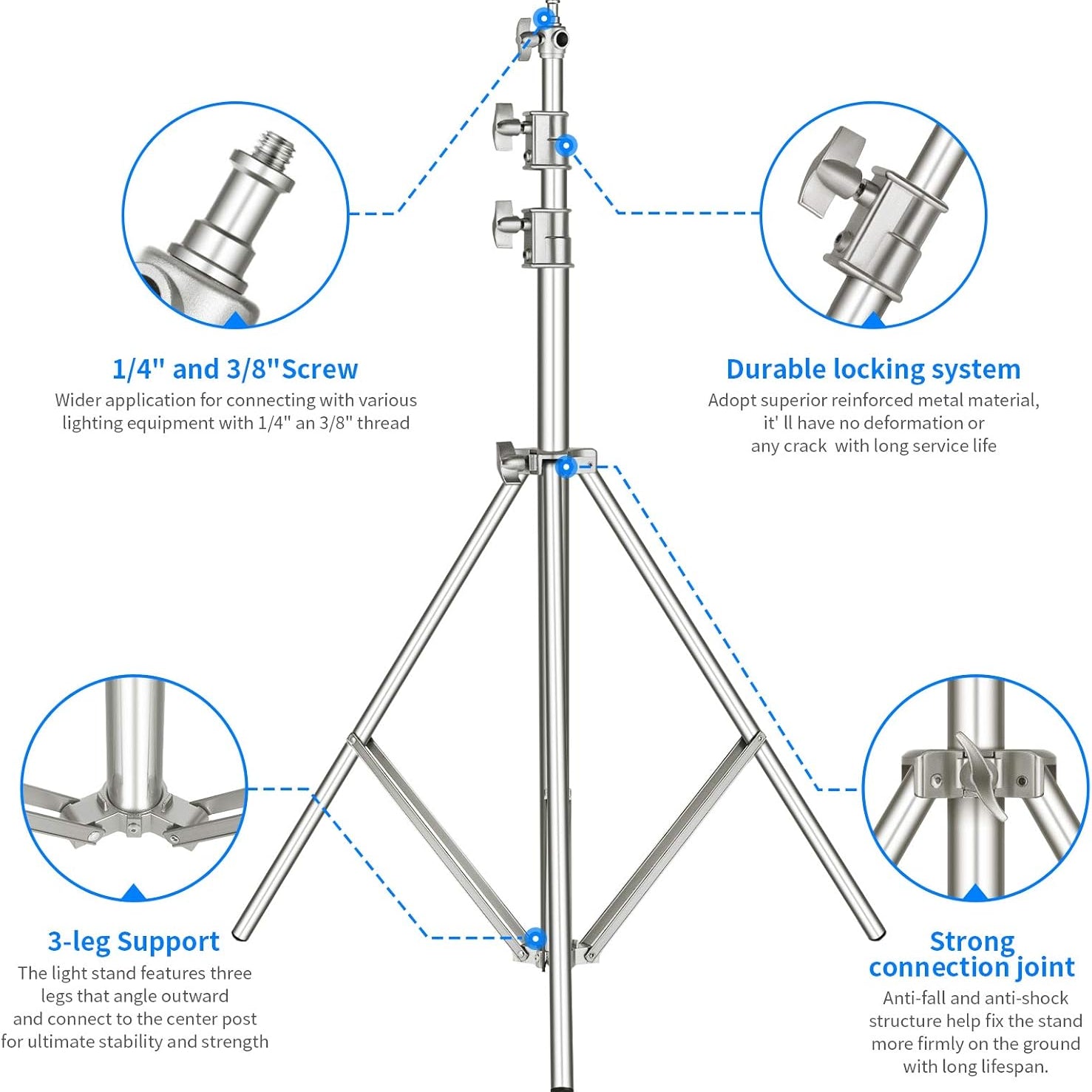 1/4" and 3/8"Screw
Wider application for connecting with various lighting equipment with 1/4" an 3/8" thread

Durable locking system
Adopt superior reinforced metal material, it' ll have no deformation or any crack with long service life

3-leg Support
The light stand features three legs that angle outward and connect to the center post for ultimate stability and strength

Strong connection joint
Anti-fall and anti-shock structure help fix the stand more firmly on the ground with long lifespan.