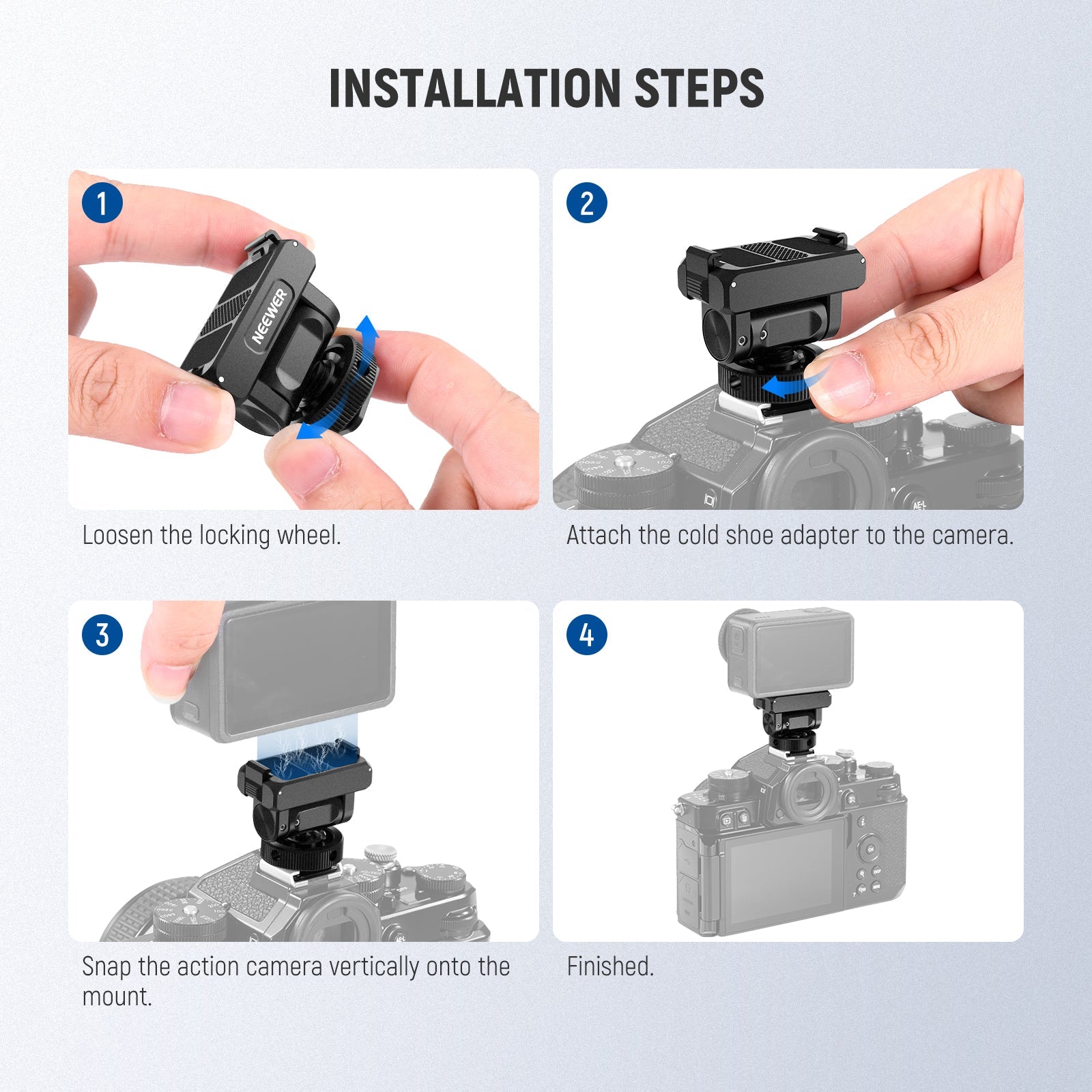 INSTALLATION STEPS

1

NEEWER

Loosen the locking wheel.

2

AE-L

Attach the cold shoe adapter to the camera.

3

Snap the action camera vertically onto the mount.

4

Finished.