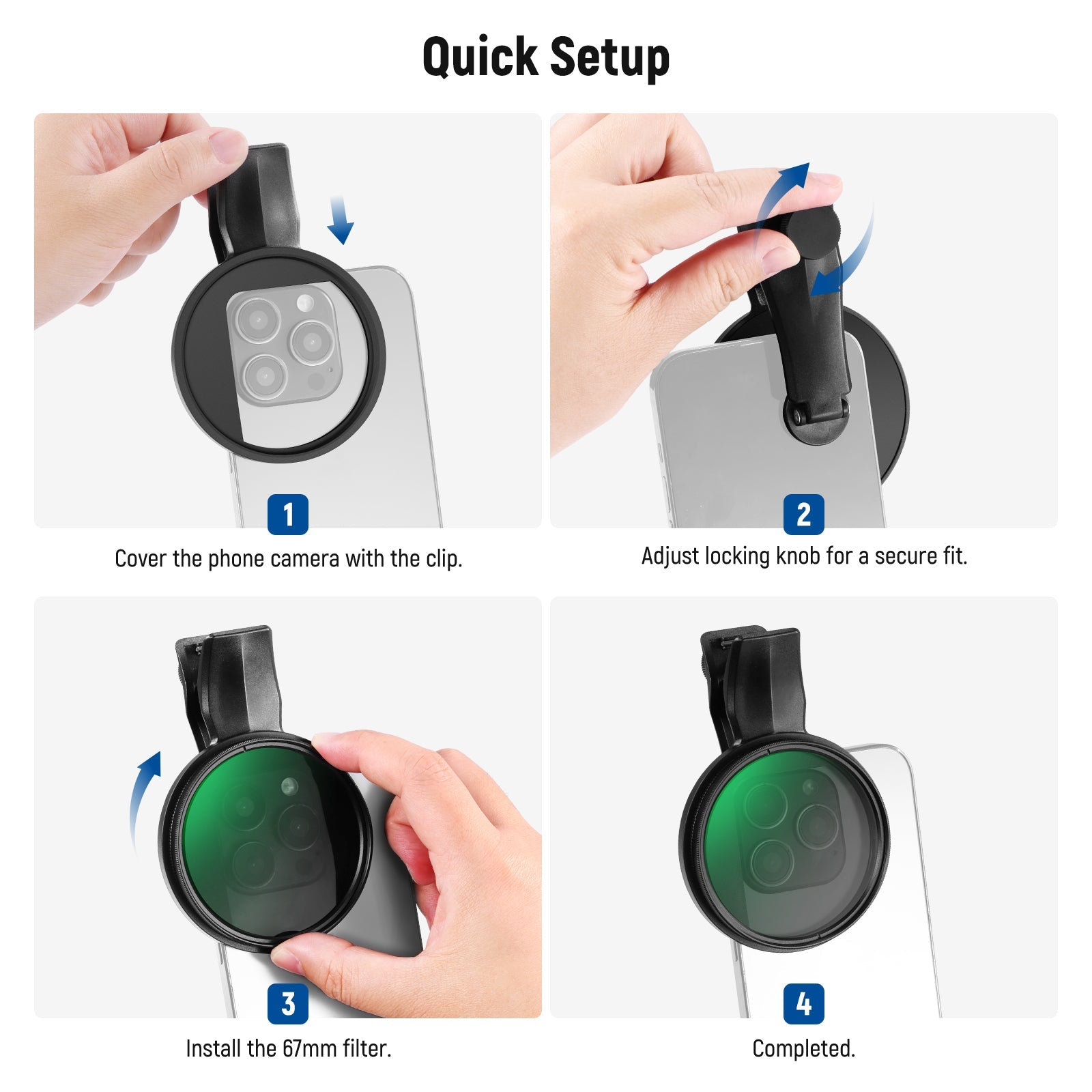 Quick Setup

1

Cover the phone camera with the clip.

2

Adjust locking knob for a secure fit.

3

Install the 67mm filter.

4

Completed.