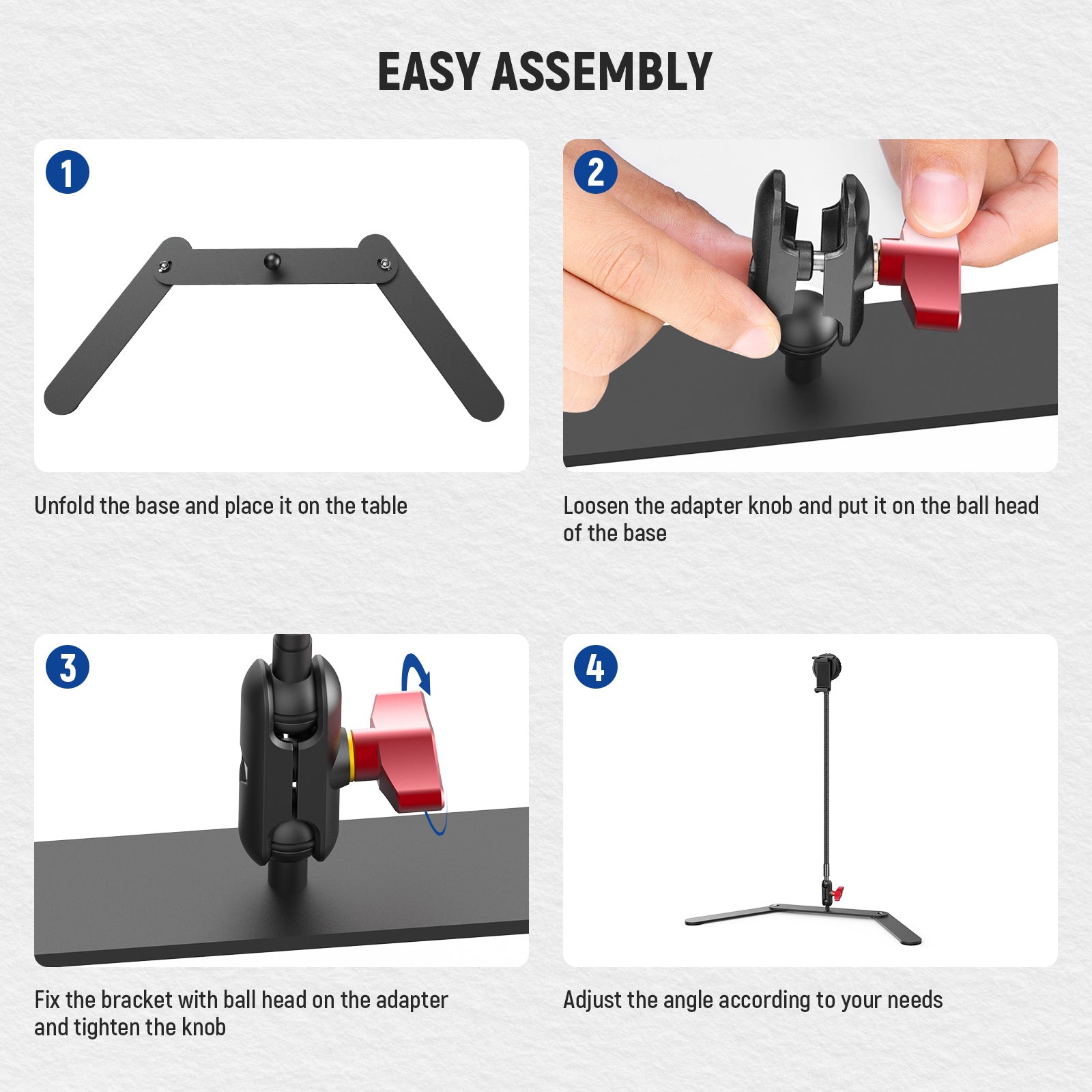 EASY ASSEMBLY

1

Unfold the base and place it on the table

2

Loosen the adapter knob and put it on the ball head of the base

3

Fix the bracket with ball head on the adapter and tighten the knob

4

Adjust the angle according to your needs