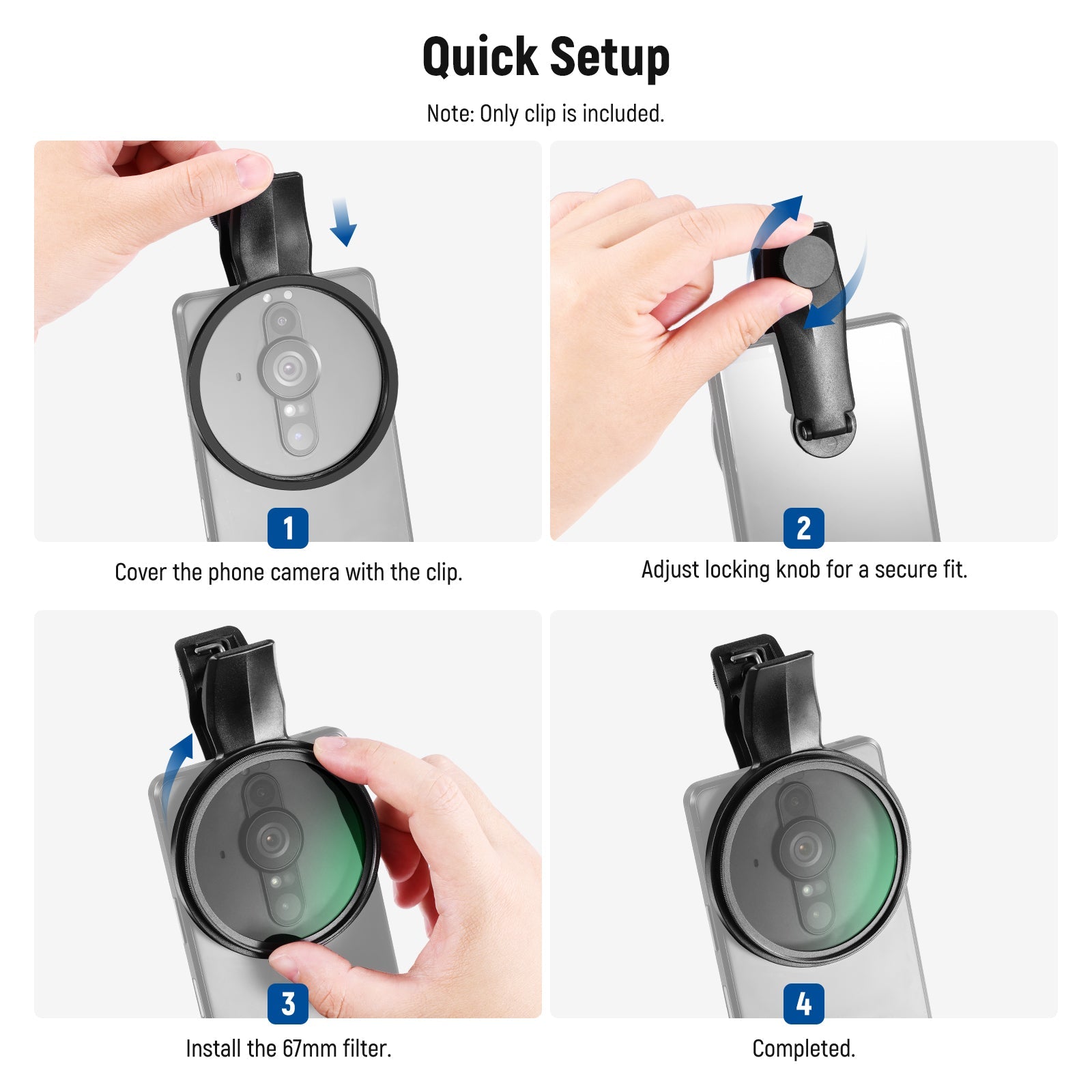 Quick Setup

Note: Only clip is included.

1

Cover the phone camera with the clip.

2

Adjust locking knob for a secure fit.

3

Install the 67mm filter.

4

Completed.