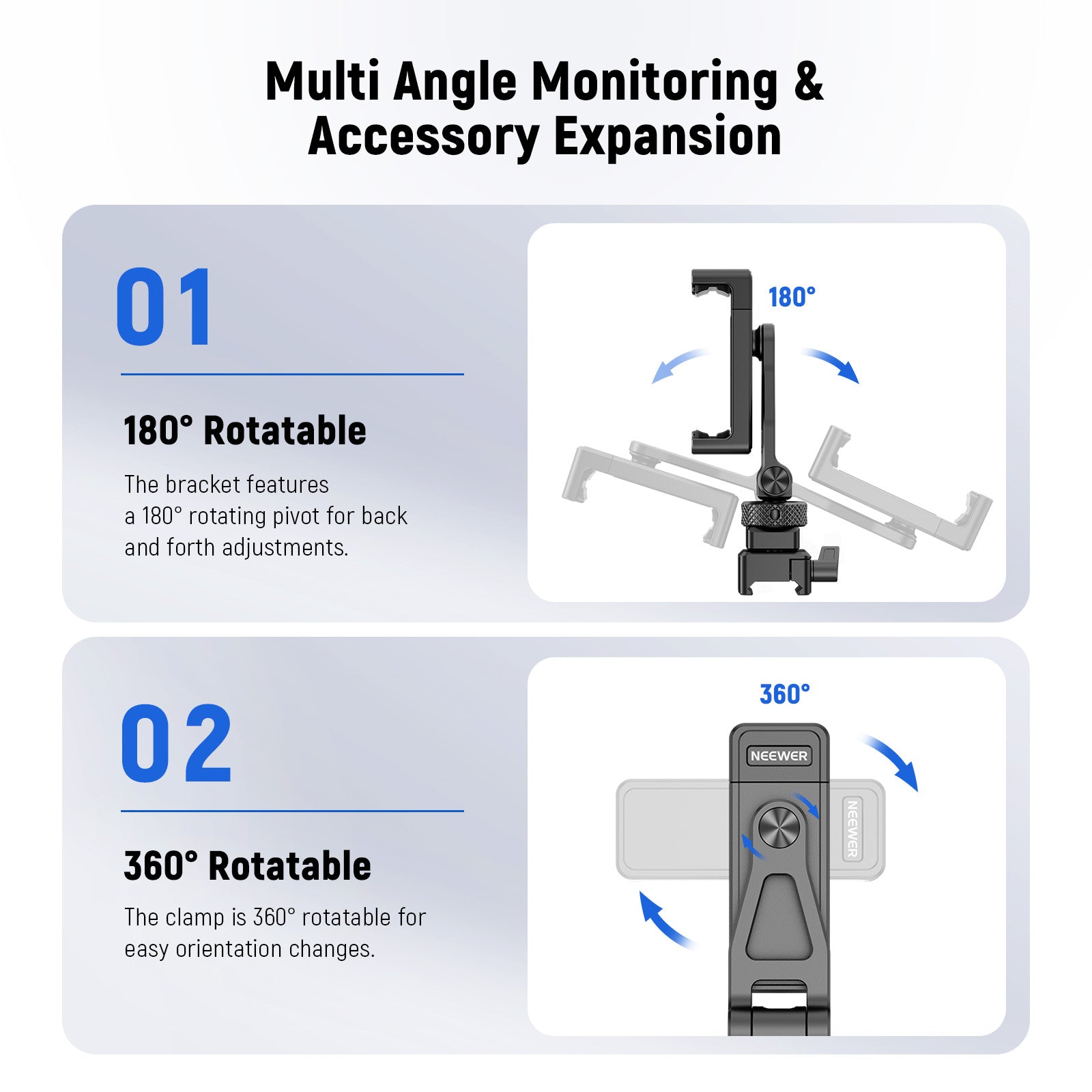 Multi Angle Monitoring & Accessory Expansion

01

180° Rotatable

The bracket features a 180° rotating pivot for back and forth adjustments.

180°

02

360° Rotatable

The clamp is 360° rotatable for easy orientation changes.

360°

NEEWER

NEEWER