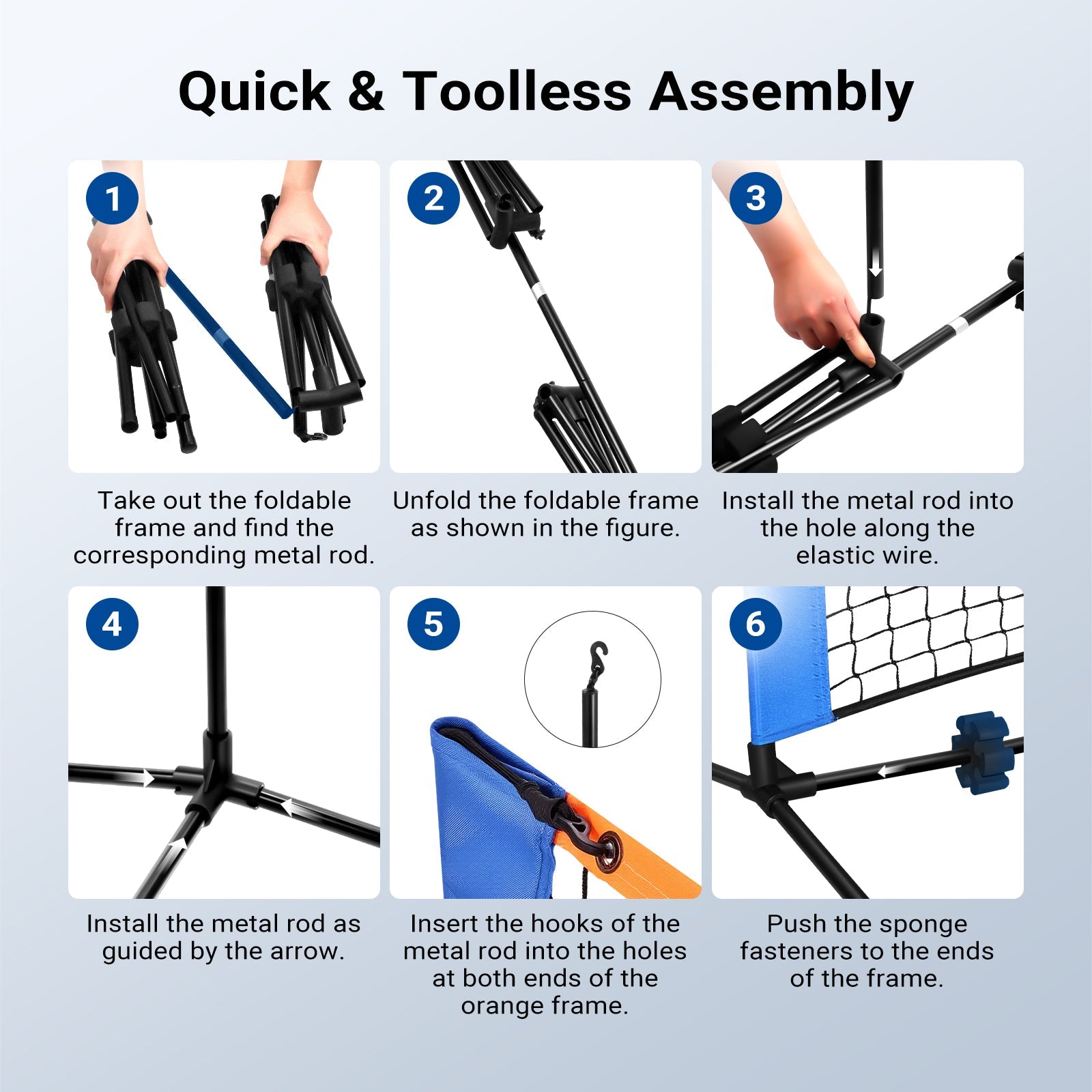 Quick & Toolless Assembly

1

Take out the foldable frame and find the corresponding metal rod.

2

Unfold the foldable frame as shown in the figure.

3

Install the metal rod into the hole along the elastic wire.

4

Install the metal rod as guided by the arrow.

5

Insert the hooks of the metal rod into the holes at both ends of the orange frame.

6

Push the sponge fasteners to the ends of the frame.