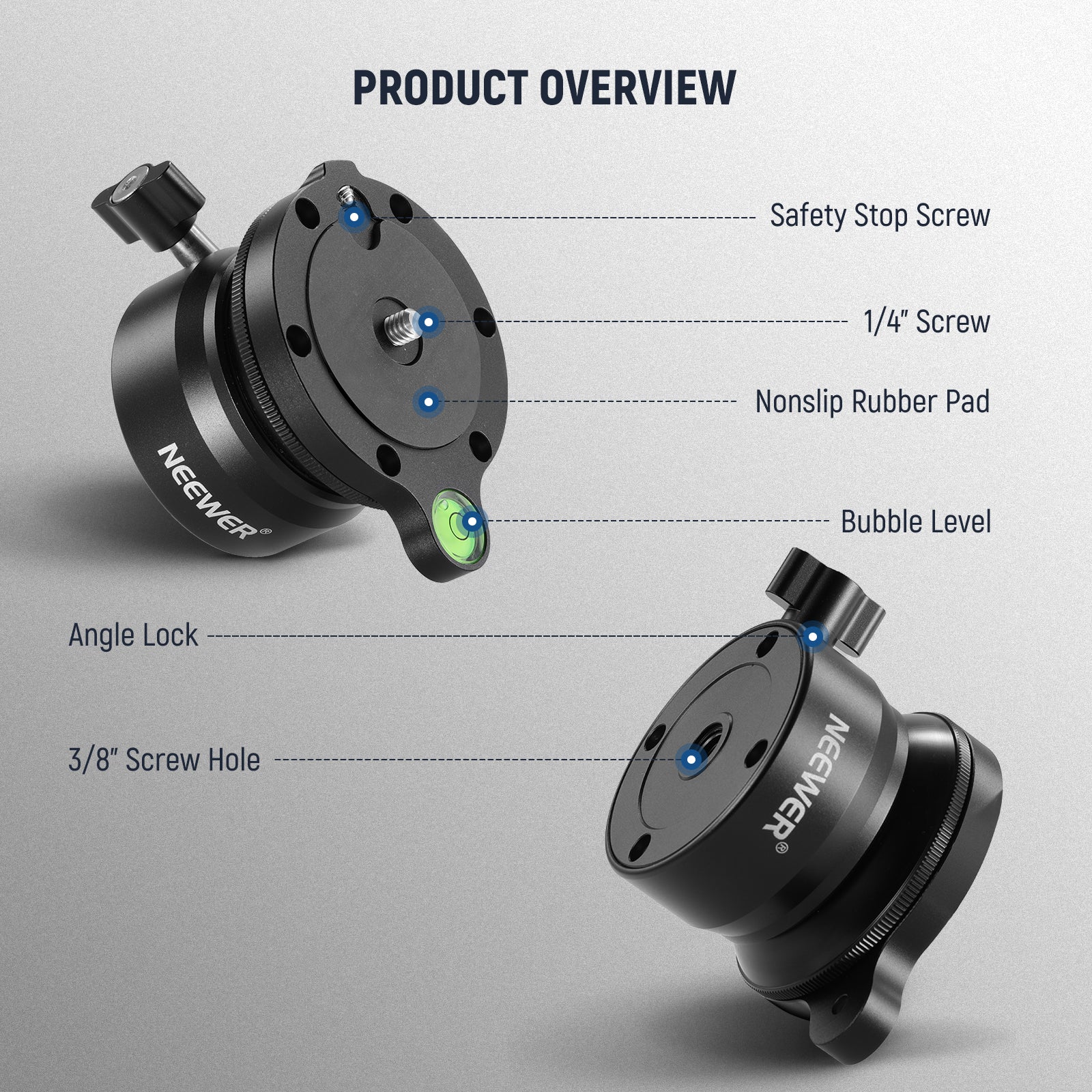 PRODUCT OVERVIEW

Safety Stop Screw

1/4" Screw

Nonslip Rubber Pad

NEEWER®

Bubble Level

Angle Lock

3/8" Screw Hole

NEEWER®